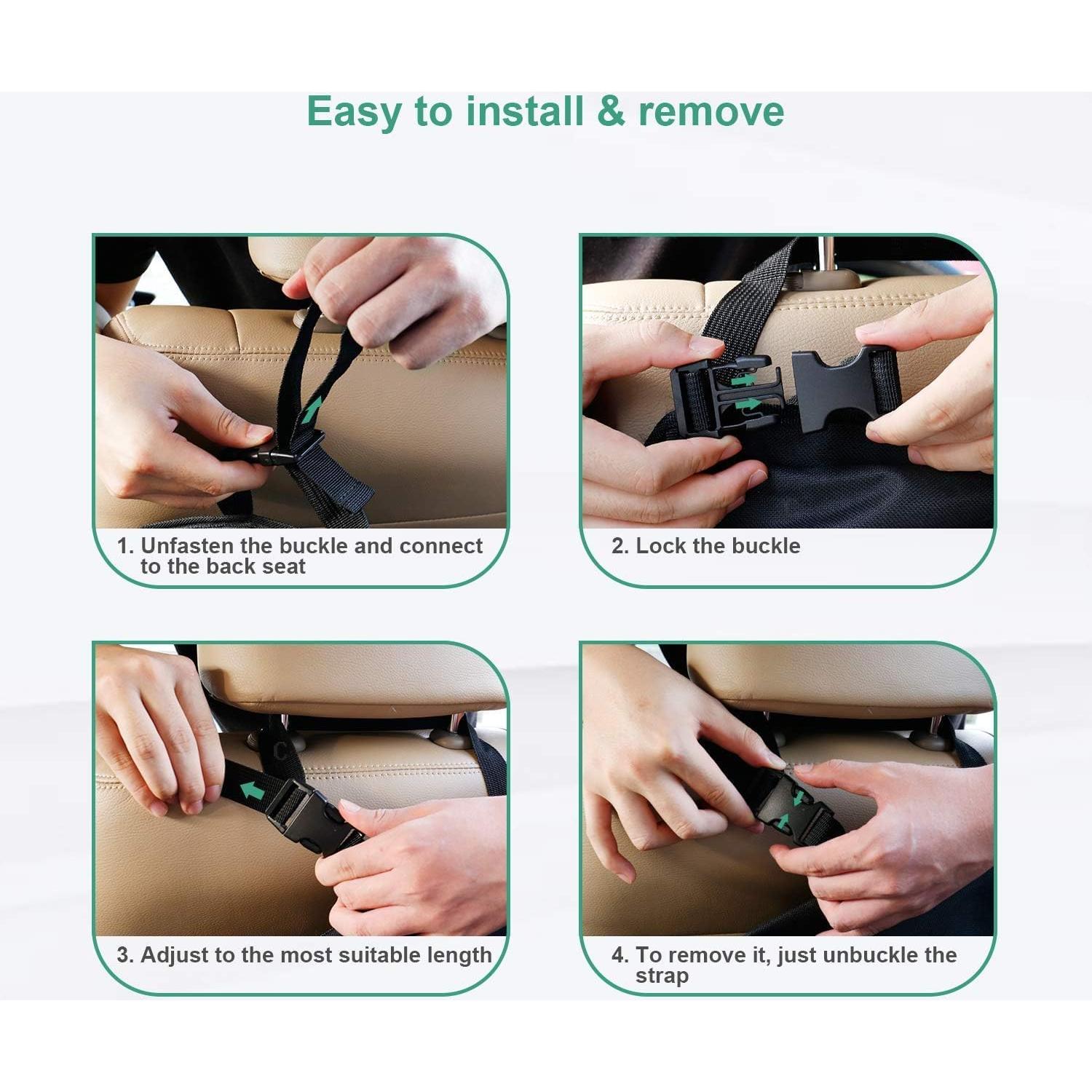 Easy to install & remove

1. Unfasten the buckle and connect to the back seat

2. Lock the buckle

3. Adjust to the most suitable length

4. To remove it, just unbuckle the strap