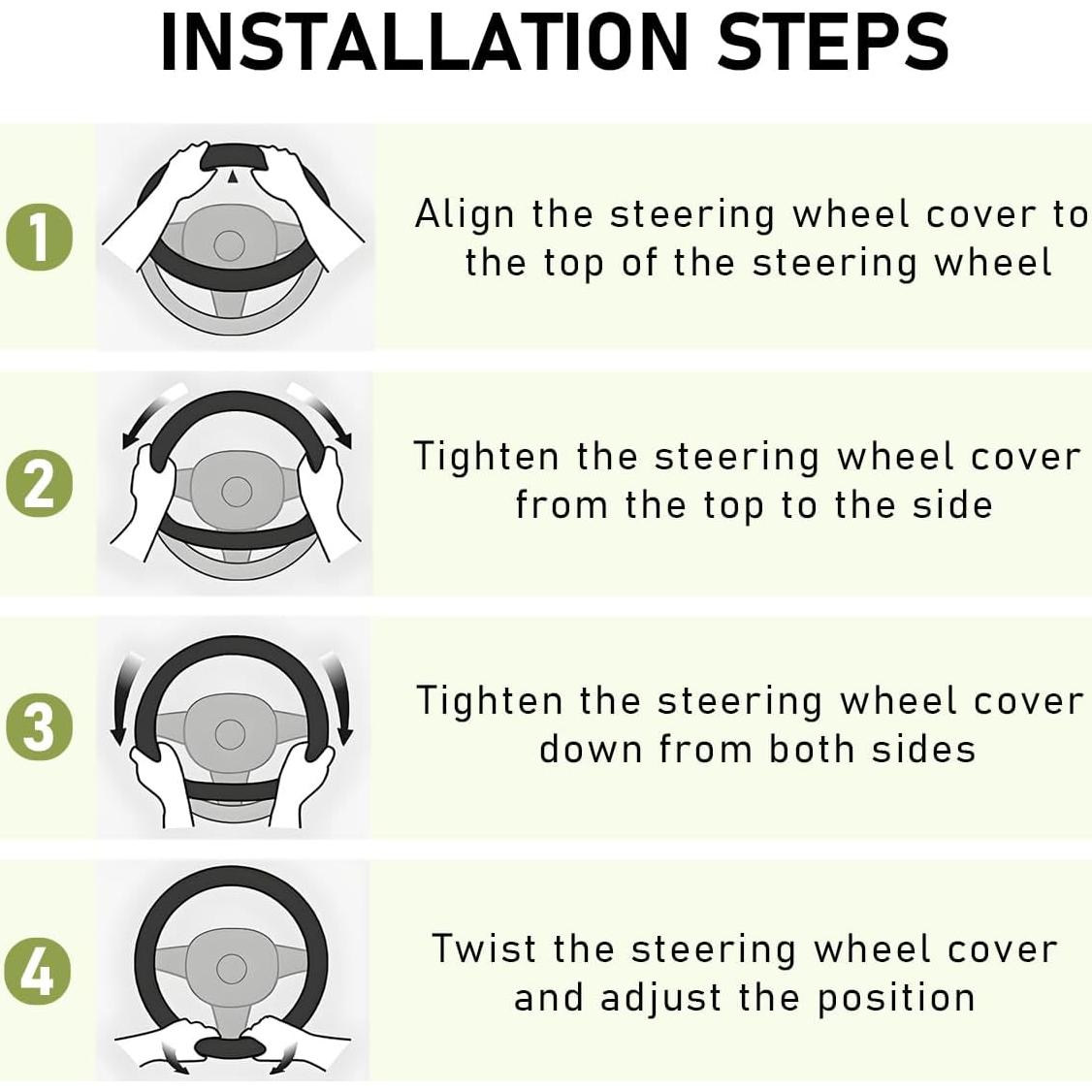 INSTALLATION STEPS

1

Align the steering wheel cover to the top of the steering wheel

2

Tighten the steering wheel cover from the top to the side

3

Tighten the steering wheel cover down from both sides

4

Twist the steering wheel cover and adjust the position