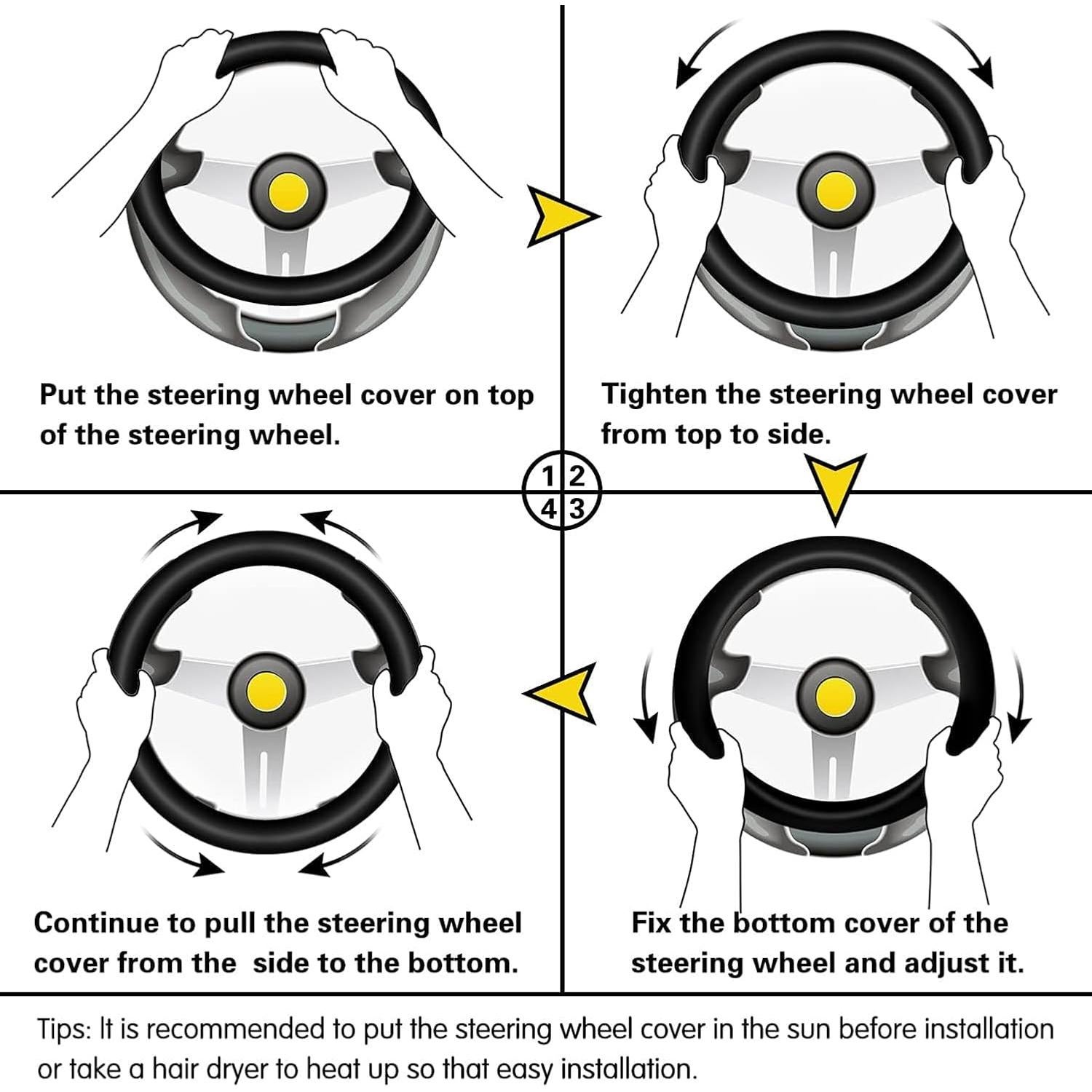 Put the steering wheel cover on top of the steering wheel.

Tighten the steering wheel cover from top to side.

1 2
4 3

Continue to pull the steering wheel cover from the  side to the bottom.

Fix the bottom cover of the steering wheel and adjust it.

Tips: It is recommended to put the steering wheel cover in the sun before installation or take a hair dryer to heat up so that easy installation.