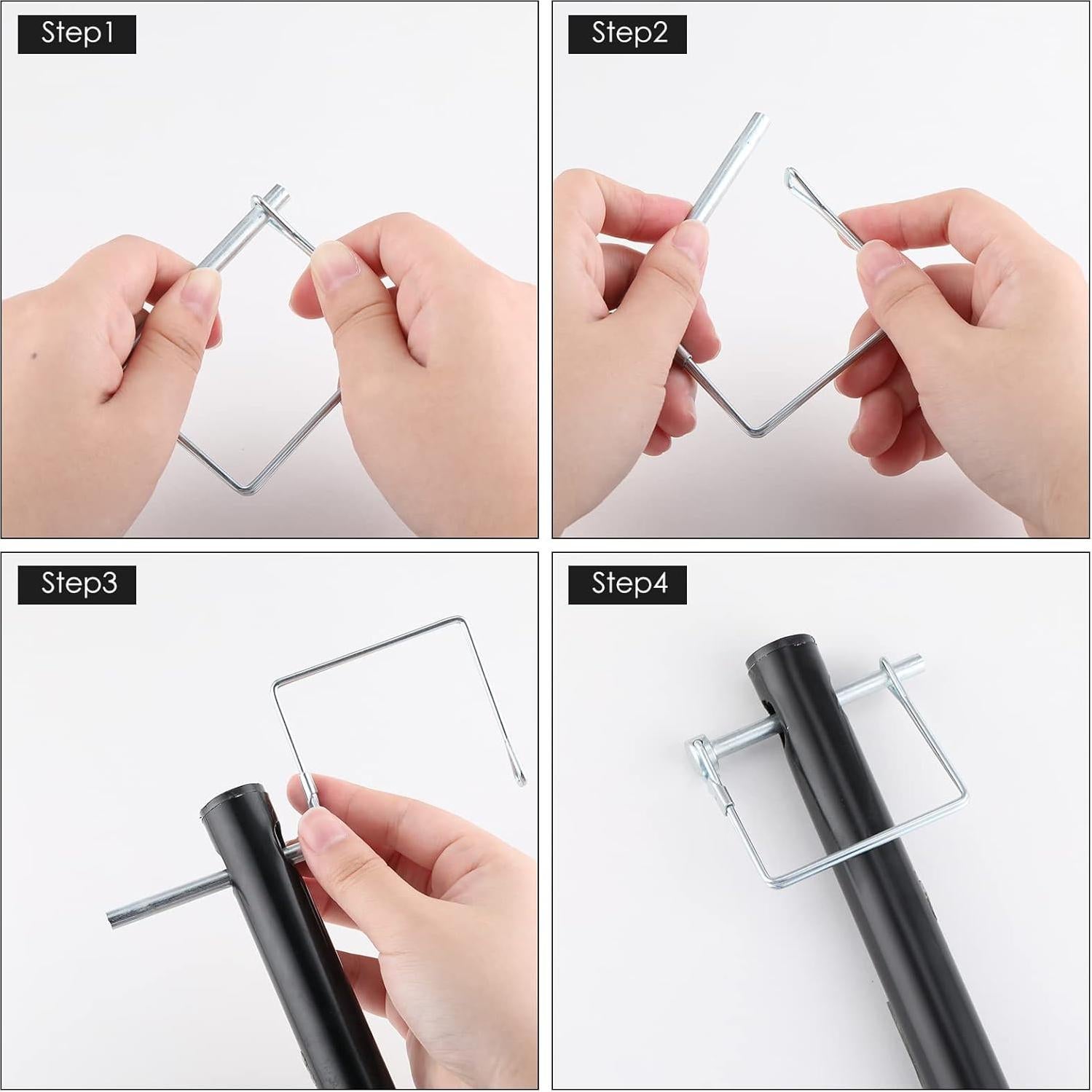 Step1

Step2

Step3

Step4