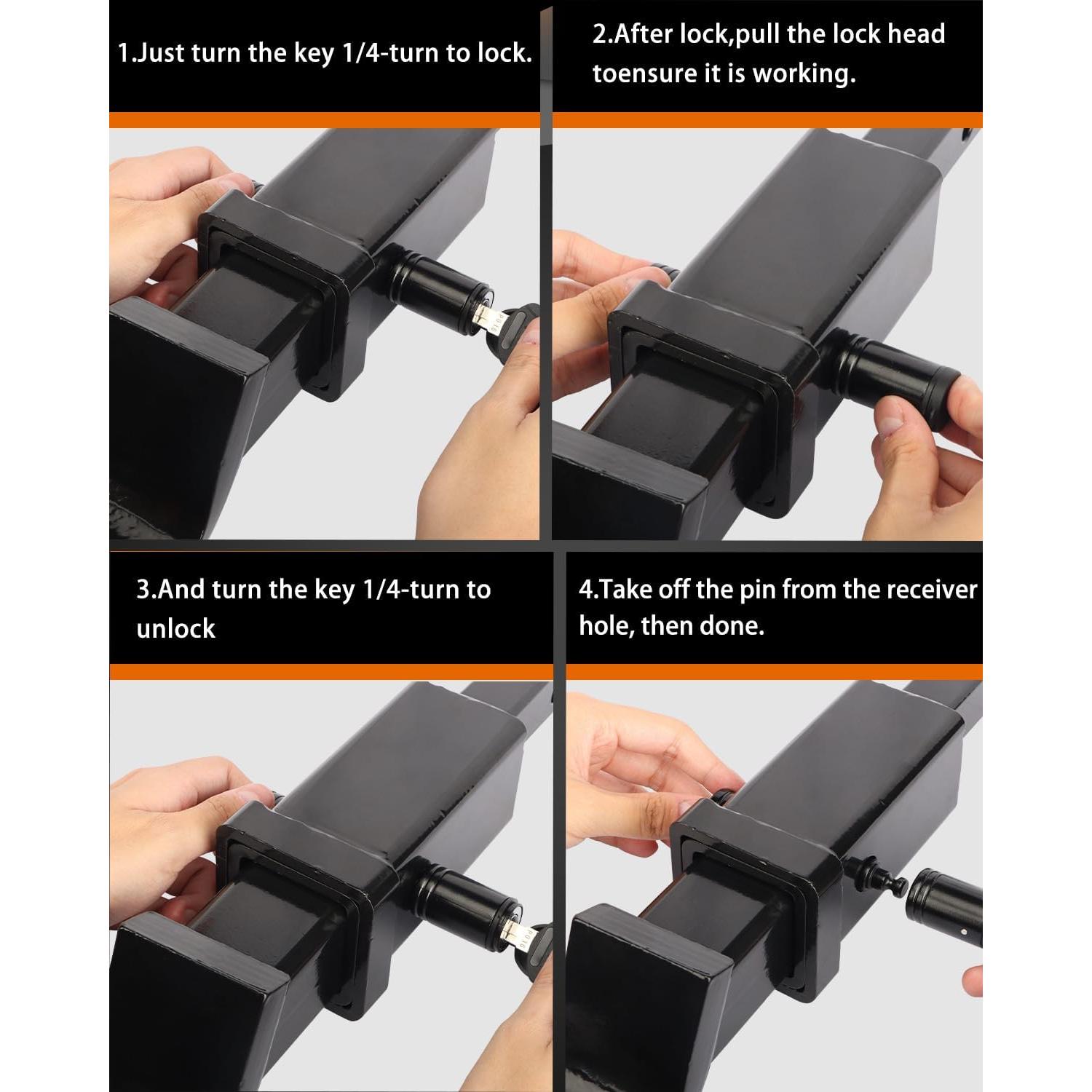 1.Just turn the key 1/4-turn to lock.

2.After lock,pull the lock head toensure it is working.

3.And turn the key 1/4-turn to unlock

4.Take off the pin from the receiver hole, then done.