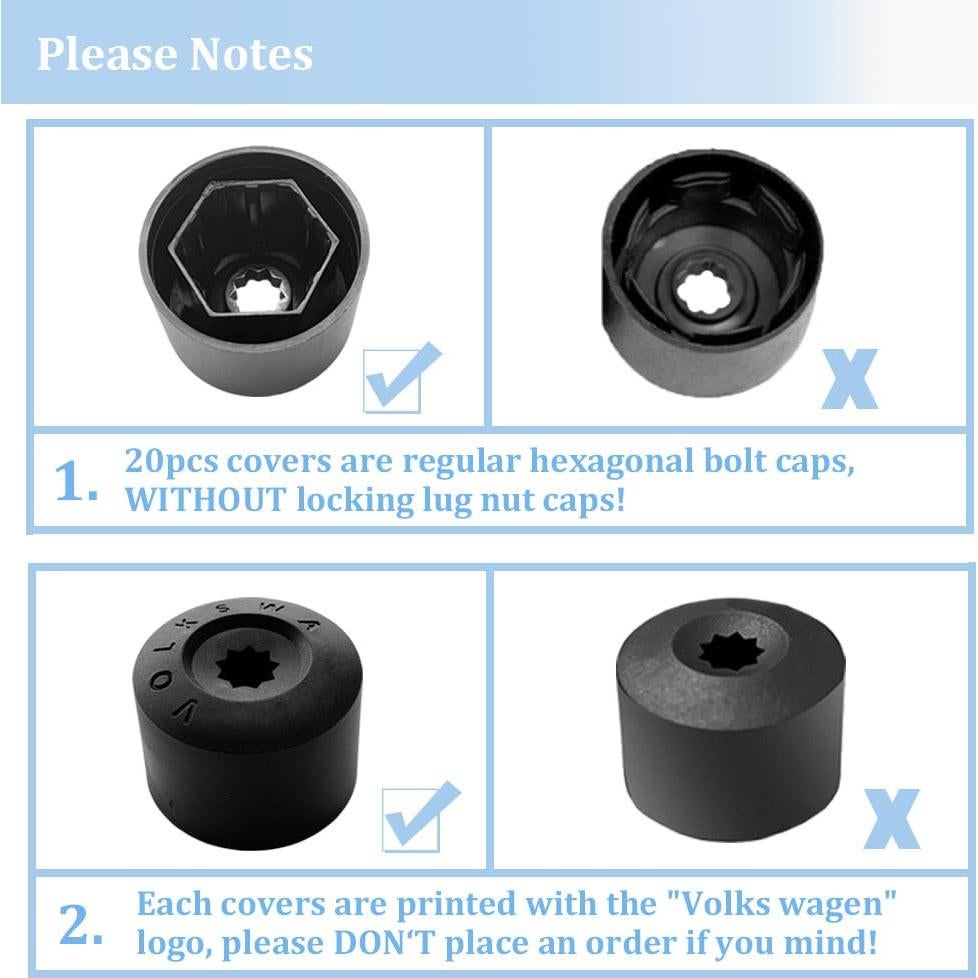 Please Notes

X

1. 20pcs covers are regular hexagonal bolt caps, WITHOUT locking lug nut caps!

VOLKSWA

X

2. Each covers are printed with the "Volks wagen" logo, please DON'T place an order if you mind!