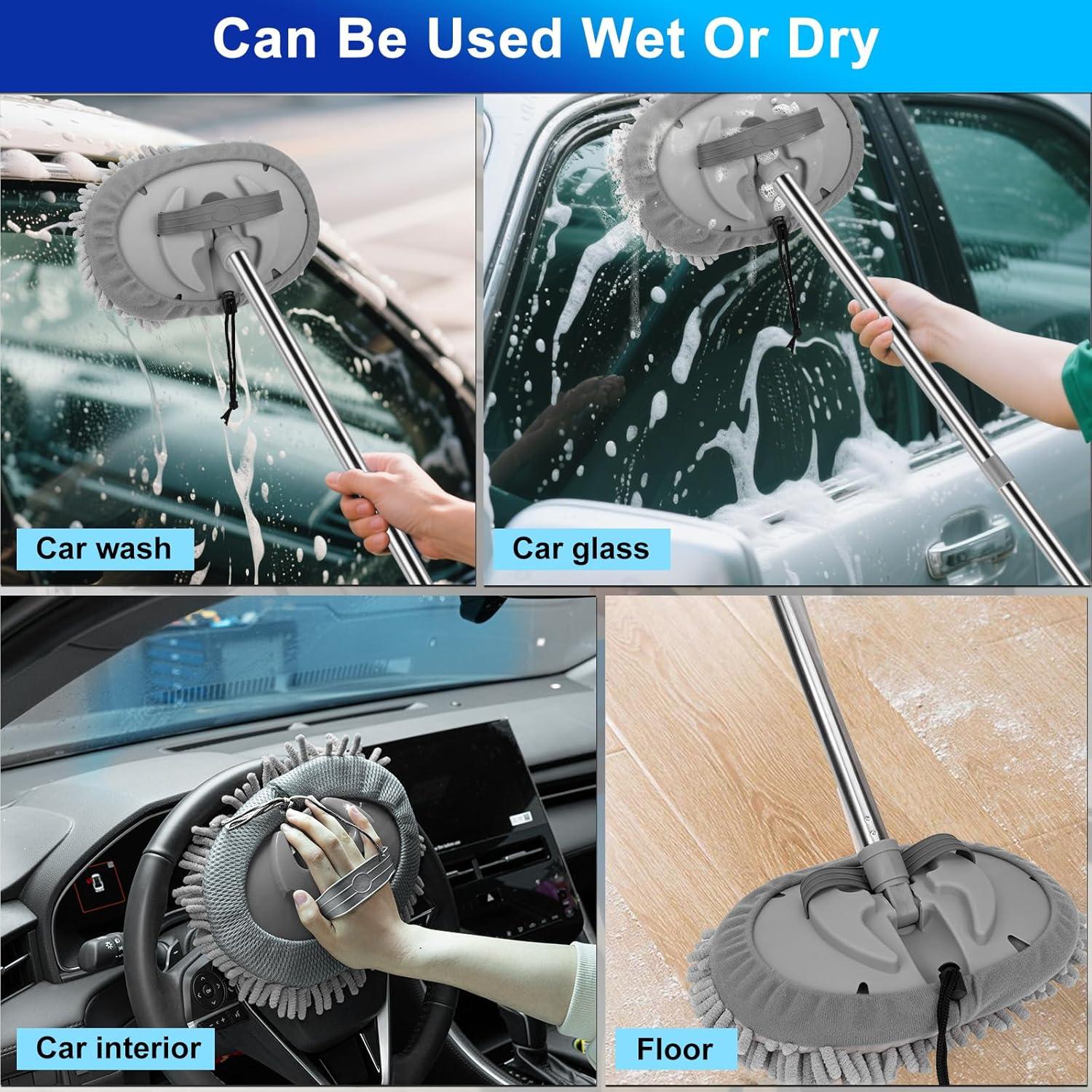 Can Be Used Wet Or Dry

Car wash

Car glass

Car interior

Floor