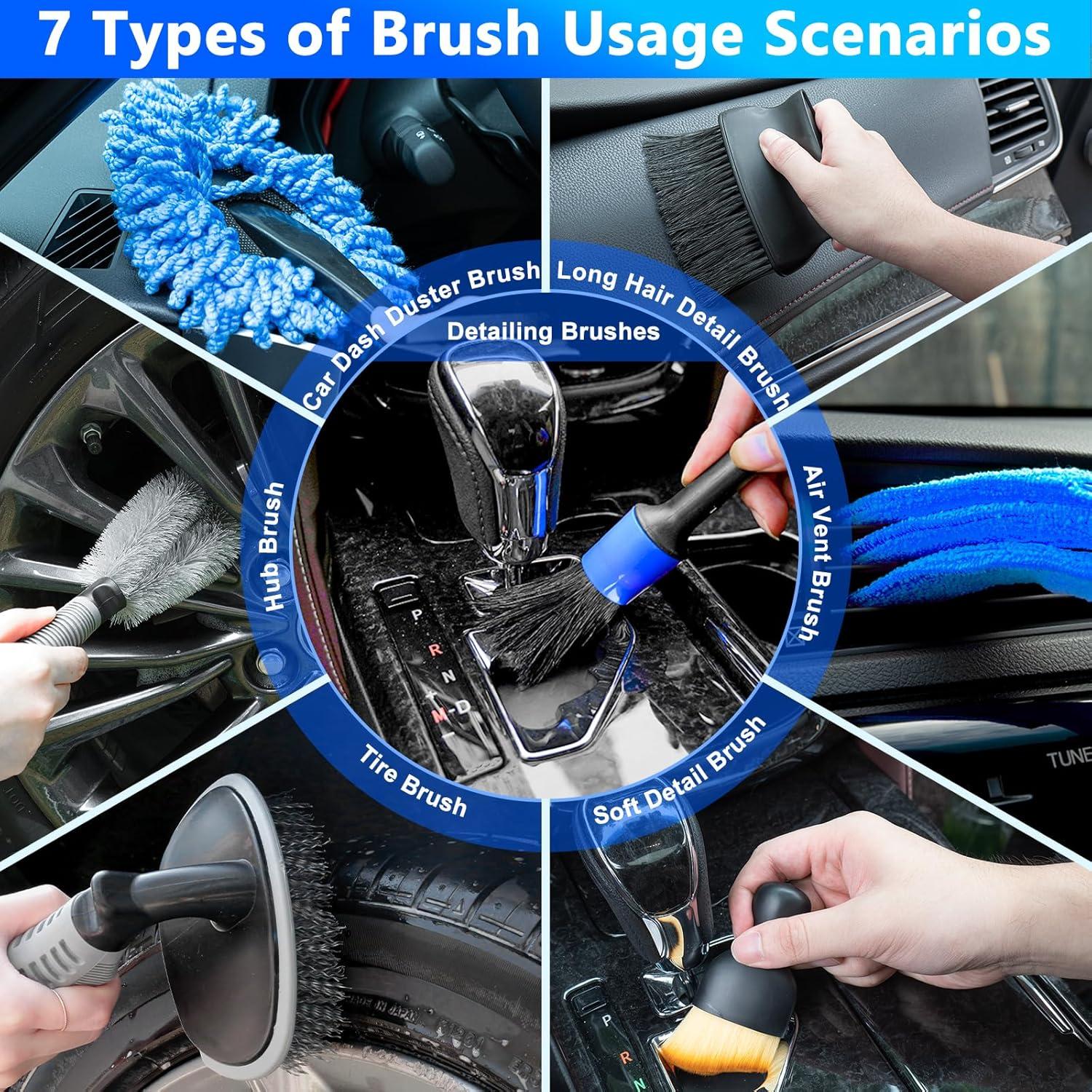 7 Types of Brush Usage Scenarios

Car Dash Duster Brush

Long Hair Detail Brush

Detailing Brushes

Hub Brush

Air Vent Brush

Tire Brush

Soft Detail Brush

P
R
N
D
M

TUNE

P
R