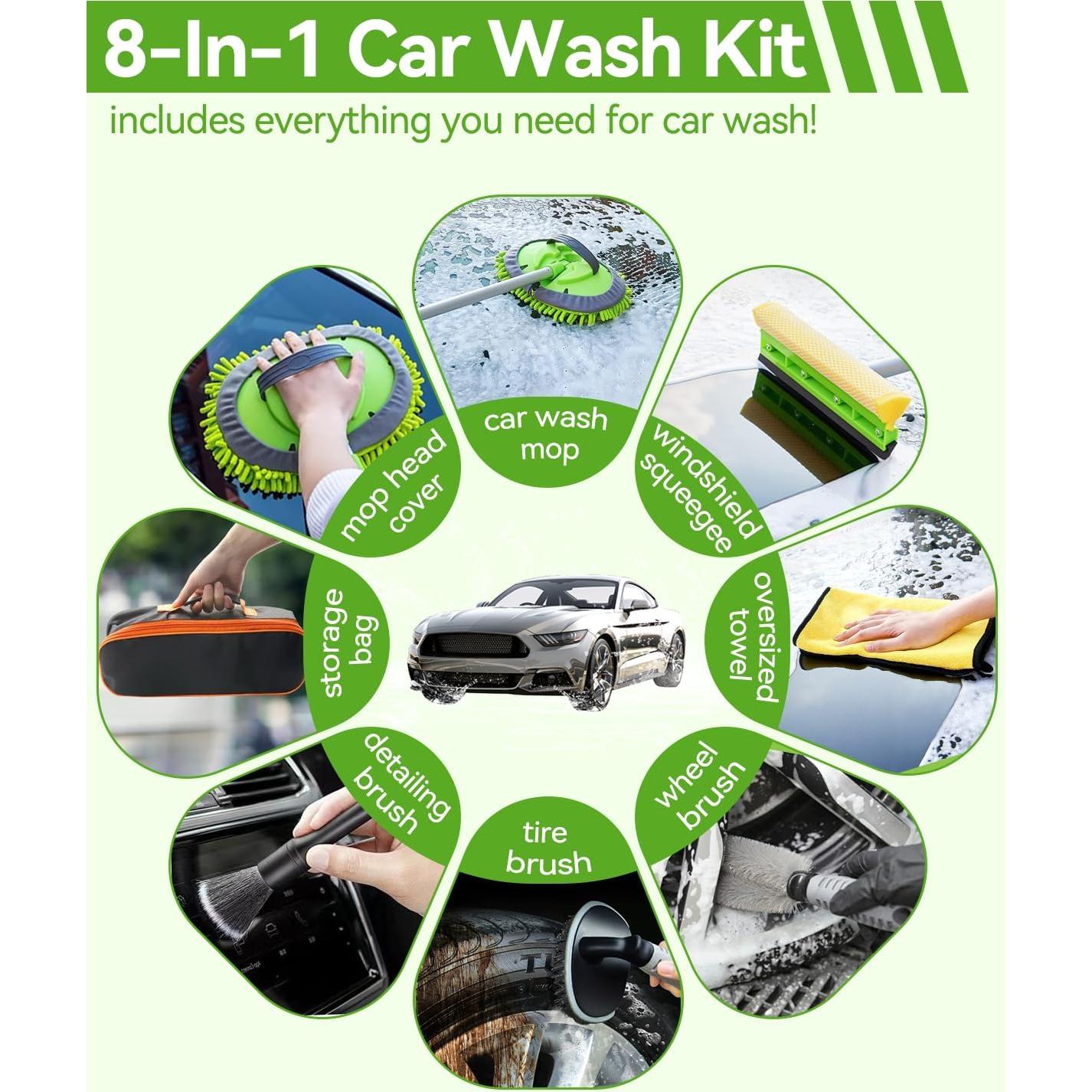 8-In-1 Car Wash Kit

includes everything you need for car wash!

car wash mop

windshield squeegee

oversized towel

wheel brush

tire brush

detailing brush

storage bag

mop head cover