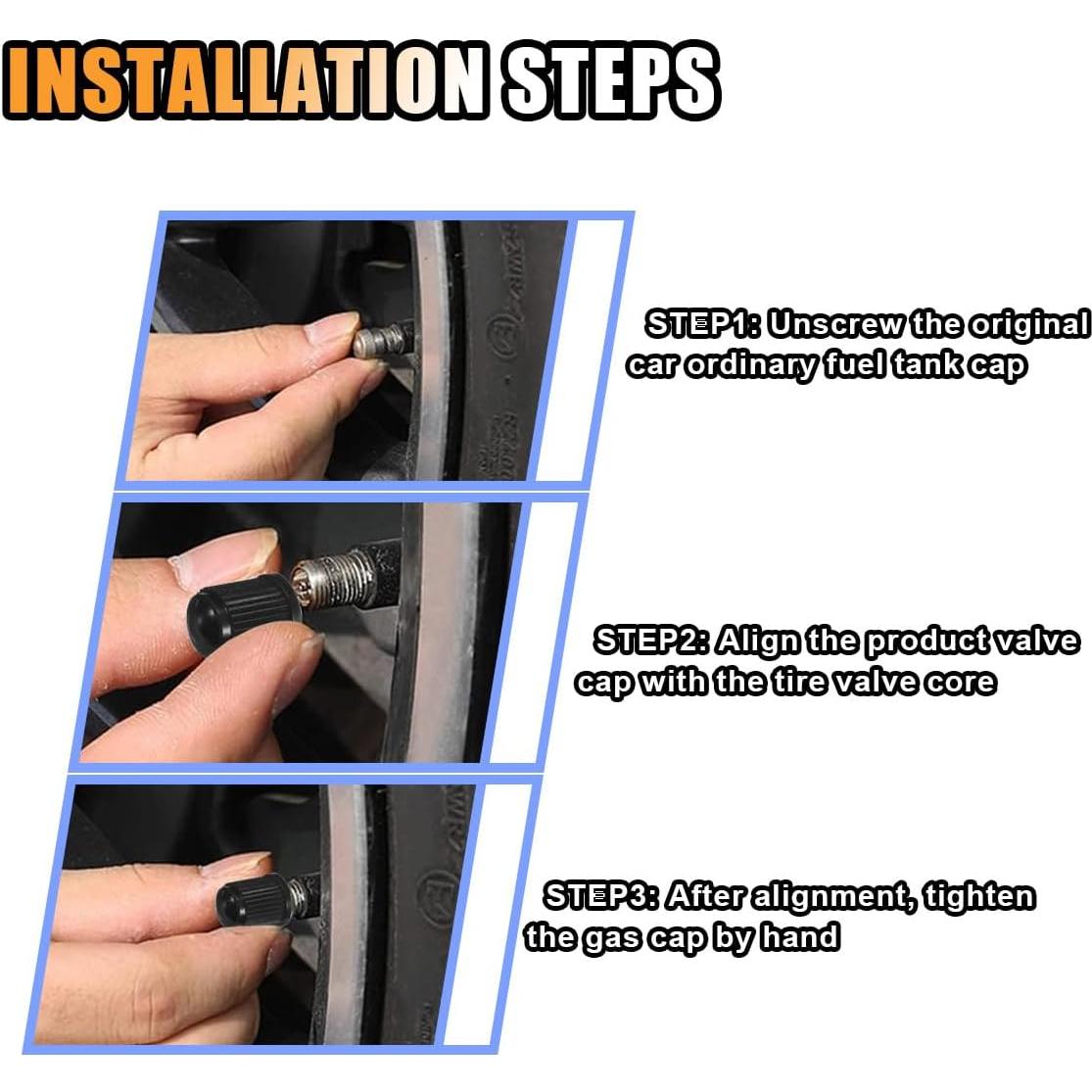 INSTALLATION STEPS

STEP1: Unscrew the original car ordinary fuel tank cap

STEP2: Align the product valve cap with the tire valve core

STEP3: After alignment, tighten the gas cap by hand