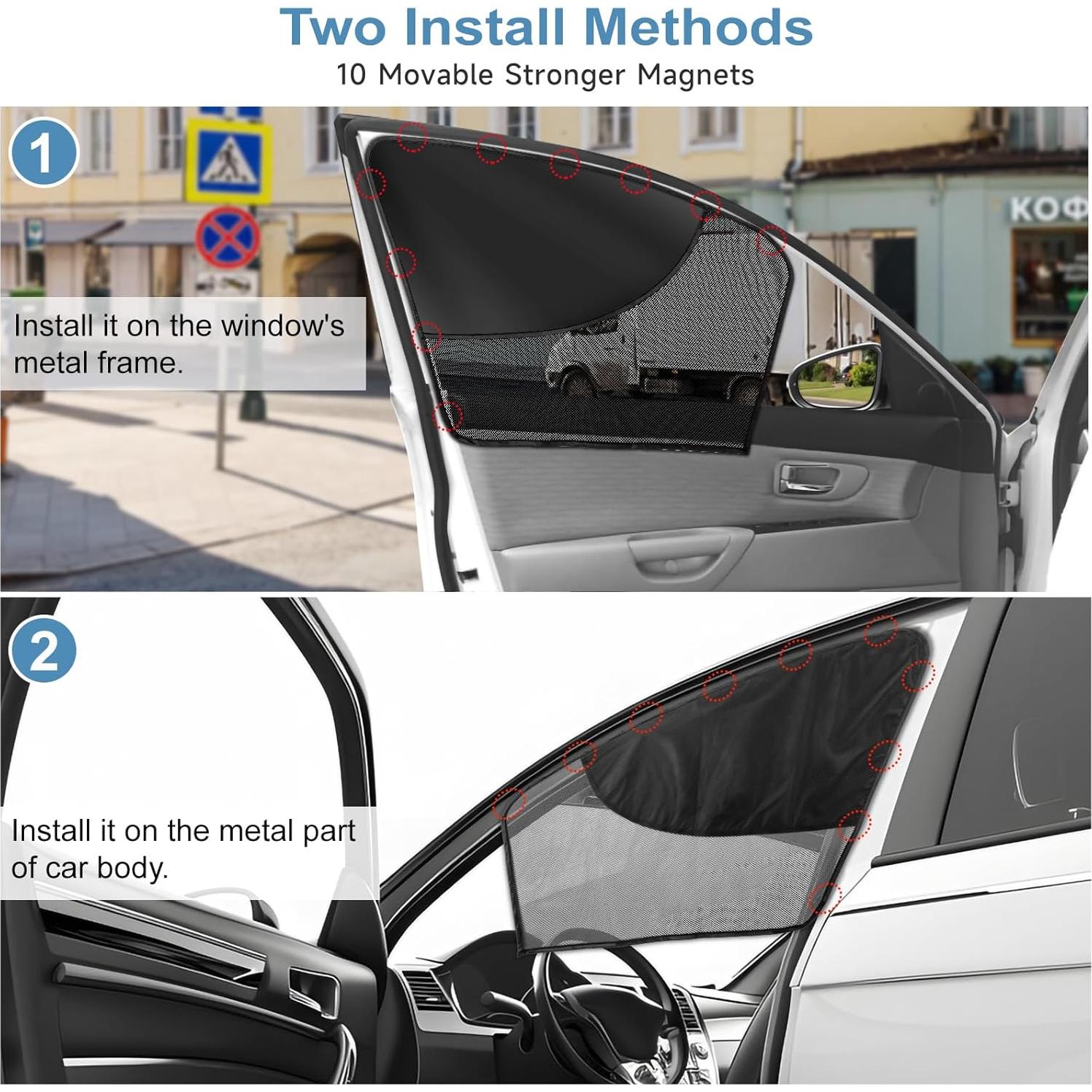 Two Install Methods
10 Movable Stronger Magnets

1

Install it on the window's metal frame.

КОФ

2

Install it on the metal part of car body.