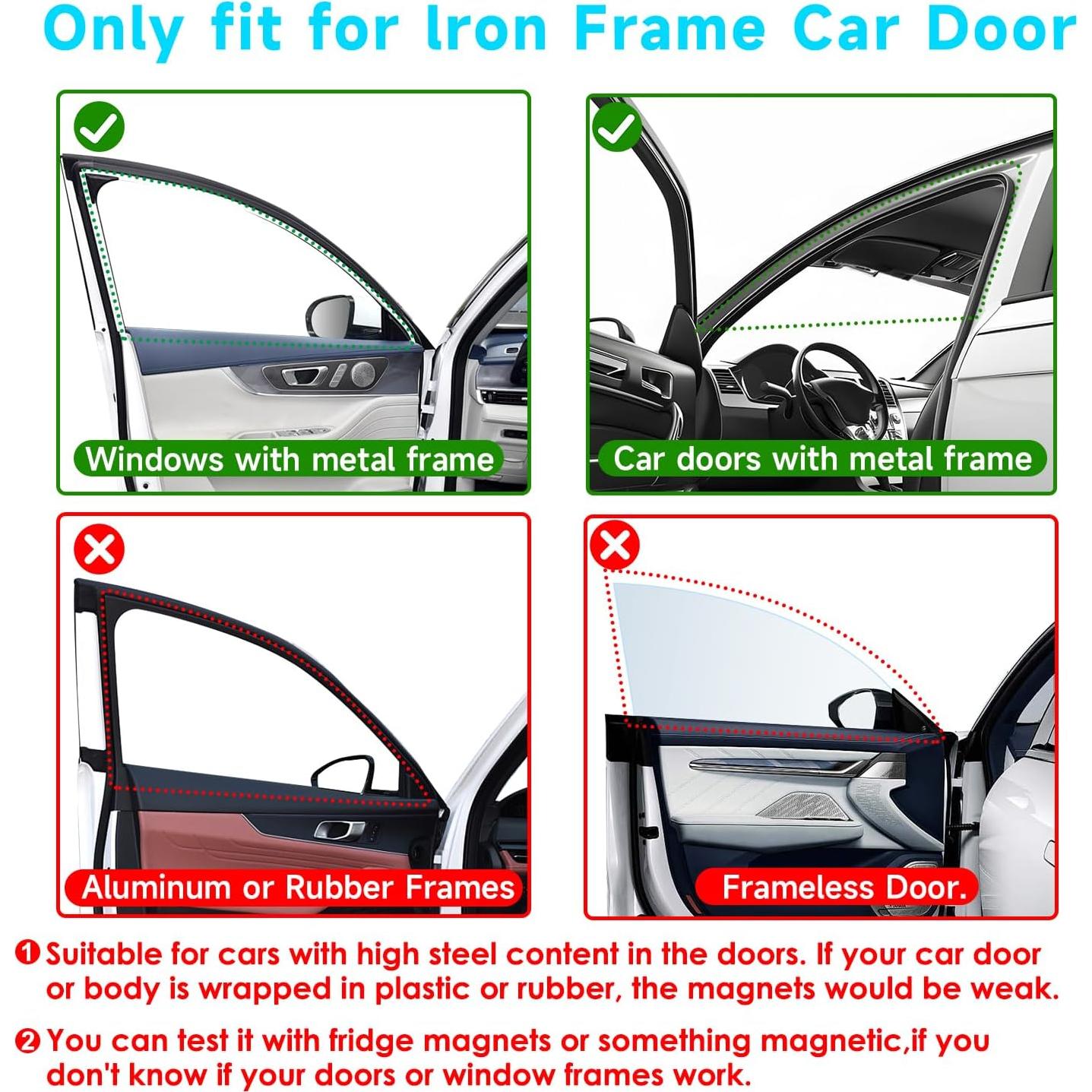 Only fit for Iron Frame Car Door

Windows with metal frame

Car doors with metal frame

Aluminum or Rubber Frames

Frameless Door.

❶ Suitable for cars with high steel content in the doors. If your car door or body is wrapped in plastic or rubber, the magnets would be weak.

❷ You can test it with fridge magnets or something magnetic,if you don't know if your doors or window frames work.