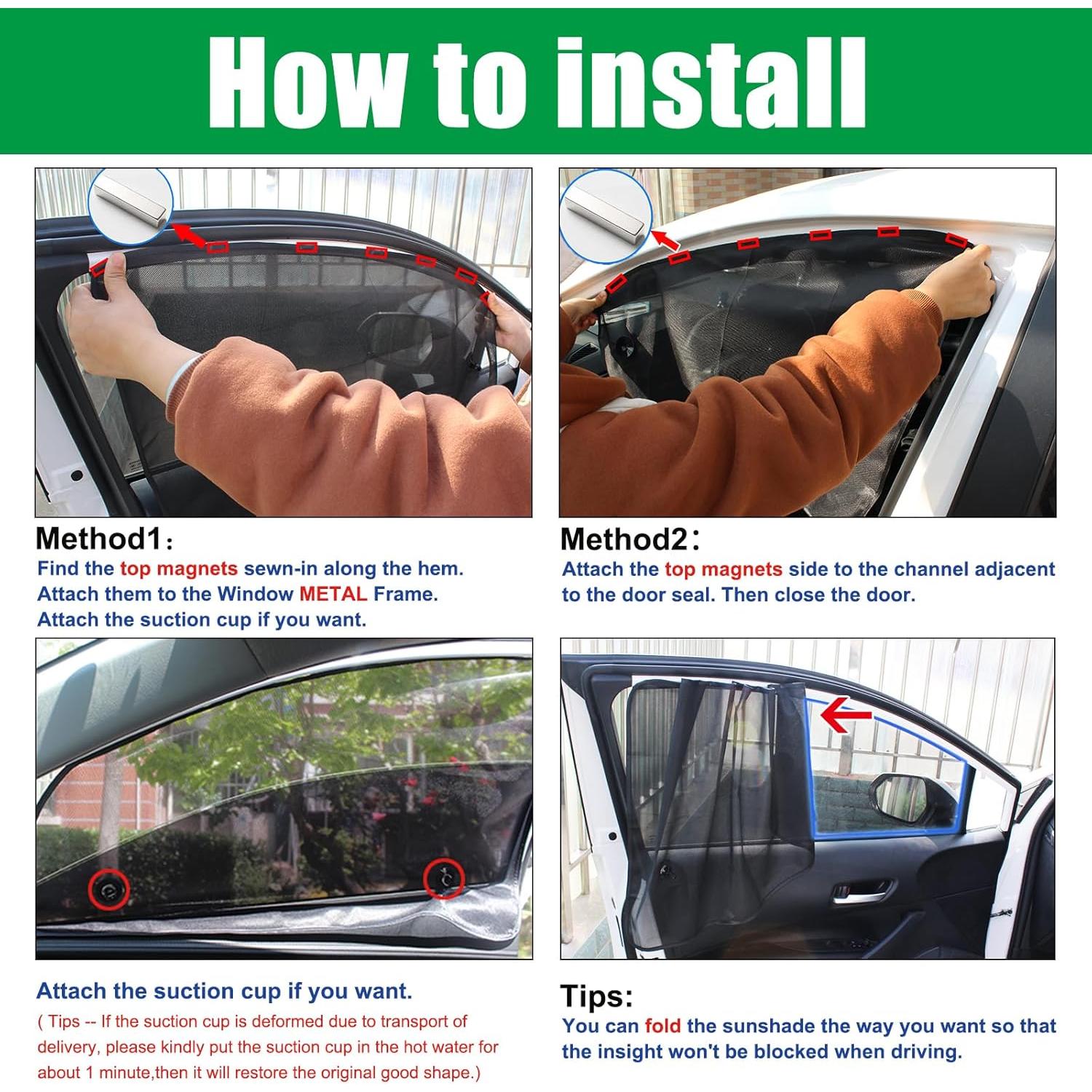 How to install

Method1:
Find the top magnets sewn-in along the hem.
Attach them to the Window METAL Frame.
Attach the suction cup if you want.

Method2:
Attach the top magnets side to the channel adjacent to the door seal. Then close the door.

Attach the suction cup if you want.
( Tips -- If the suction cup is deformed due to transport of delivery, please kindly put the suction cup in the hot water for about 1 minute,then it will restore the original good shape.)

Tips:
You can fold the sunshade the way you want so that the insight won't be blocked when driving.