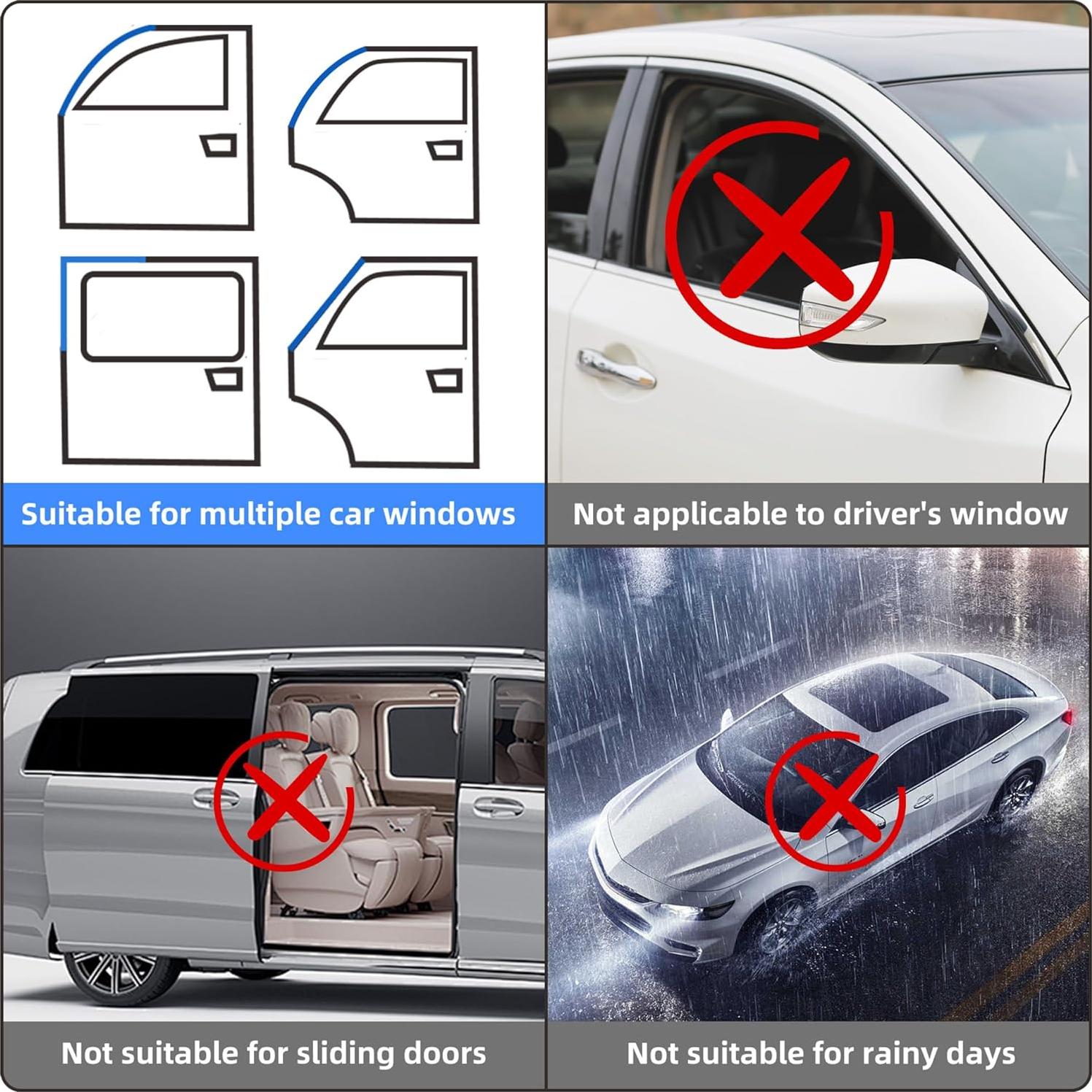 Suitable for multiple car windows

Not applicable to driver's window

Not suitable for sliding doors

Not suitable for rainy days