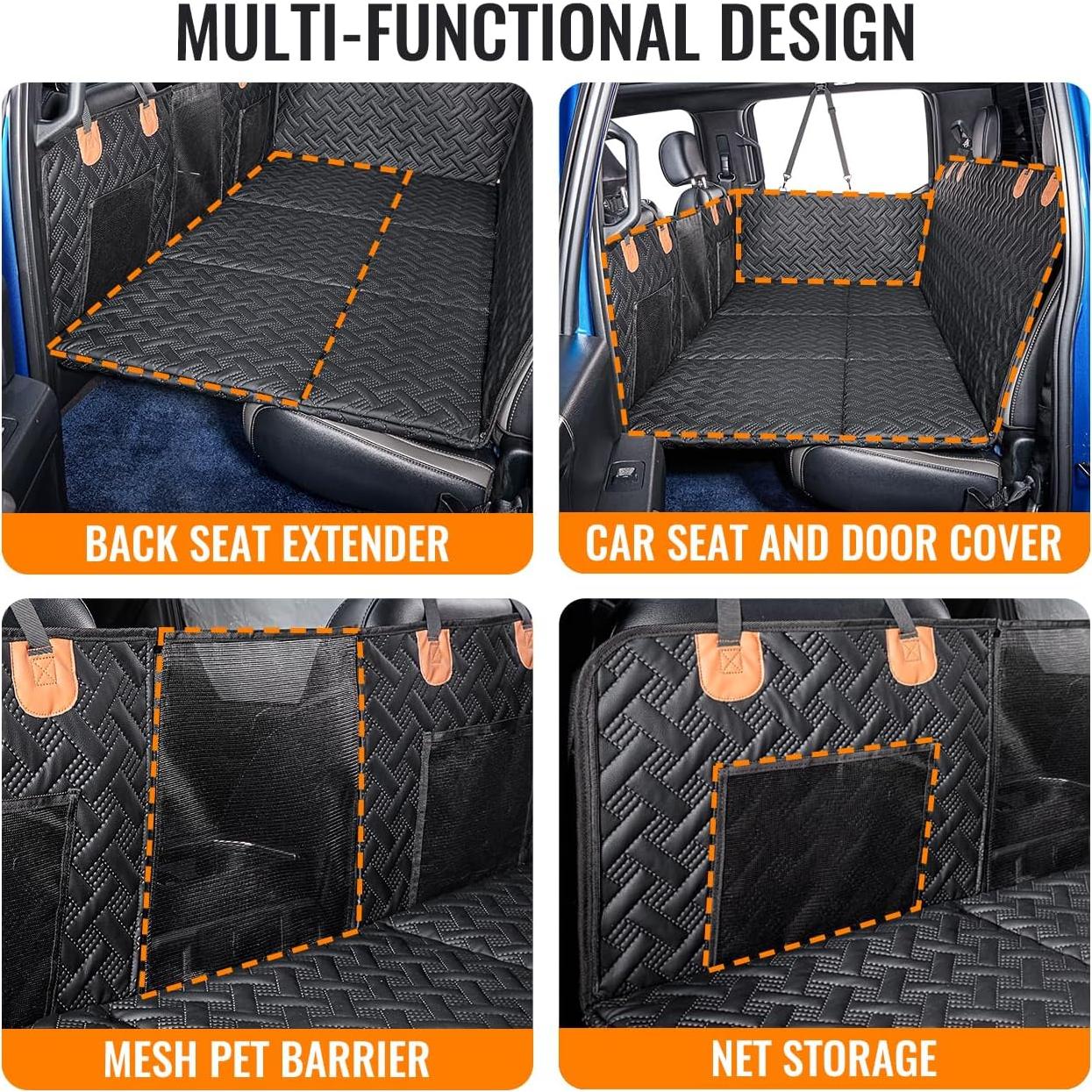 MULTI-FUNCTIONAL DESIGN

BACK SEAT EXTENDER

CAR SEAT AND DOOR COVER

MESH PET BARRIER

NET STORAGE