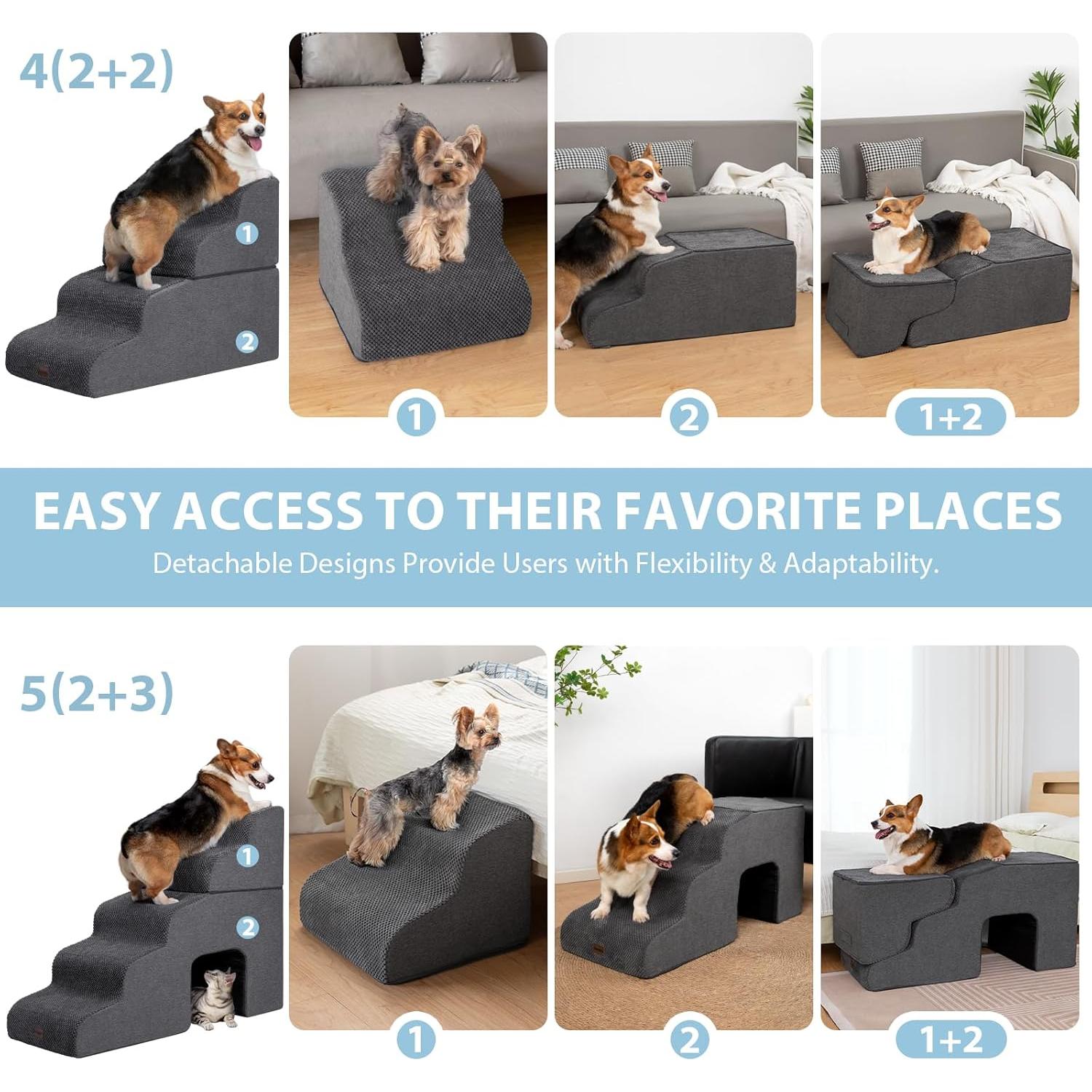 4(2+2)

1

2

1

2

1+2

EASY ACCESS TO THEIR FAVORITE PLACES

Detachable Designs Provide Users with Flexibility & Adaptability.

5(2+3)

1

2

1

2

1+2