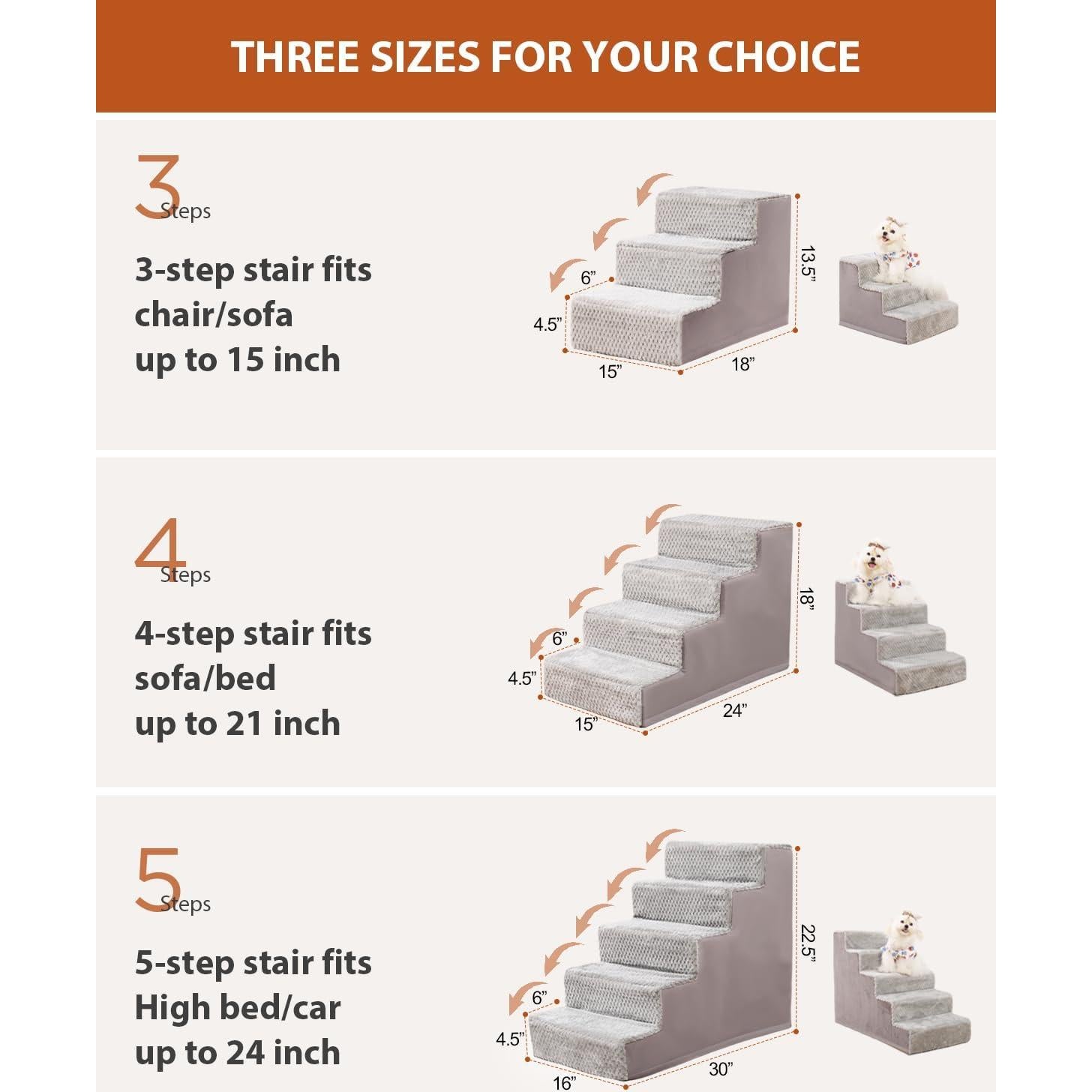 THREE SIZES FOR YOUR CHOICE

3 Steps

3-step stair fits chair/sofa up to 15 inch

6”
4.5”
15”
18”
13.5”

4 Steps

4-step stair fits sofa/bed up to 21 inch

6”
4.5”
15”
24”
18”

5 Steps

5-step stair fits High bed/car up to 24 inch

6”
4.5”
16”
30”
22.5”