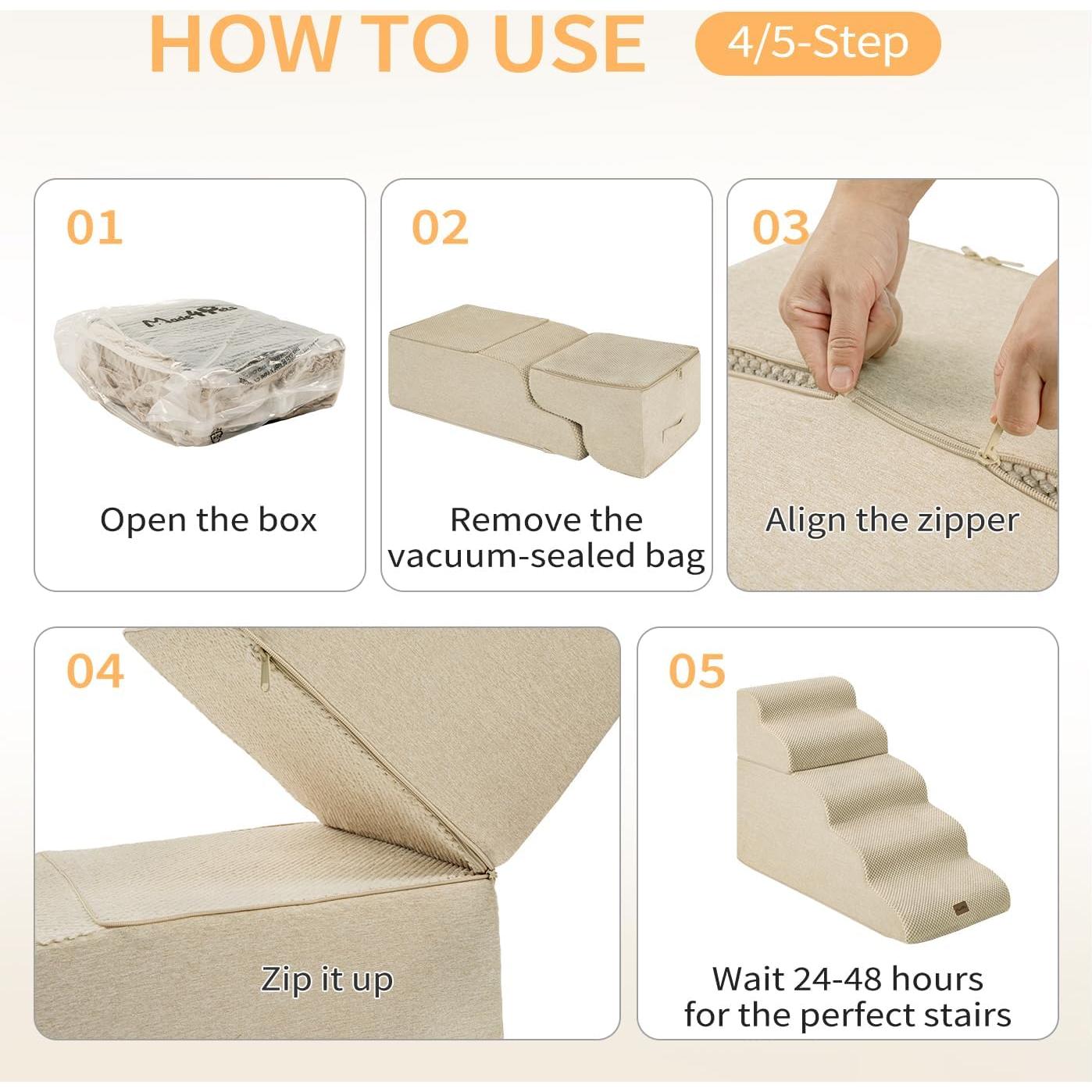 HOW TO USE 4/5-Step

01

Made4Pets

Open the box

02

Remove the vacuum-sealed bag

03

Align the zipper

04

Zip it up

05

Wait 24-48 hours for the perfect stairs