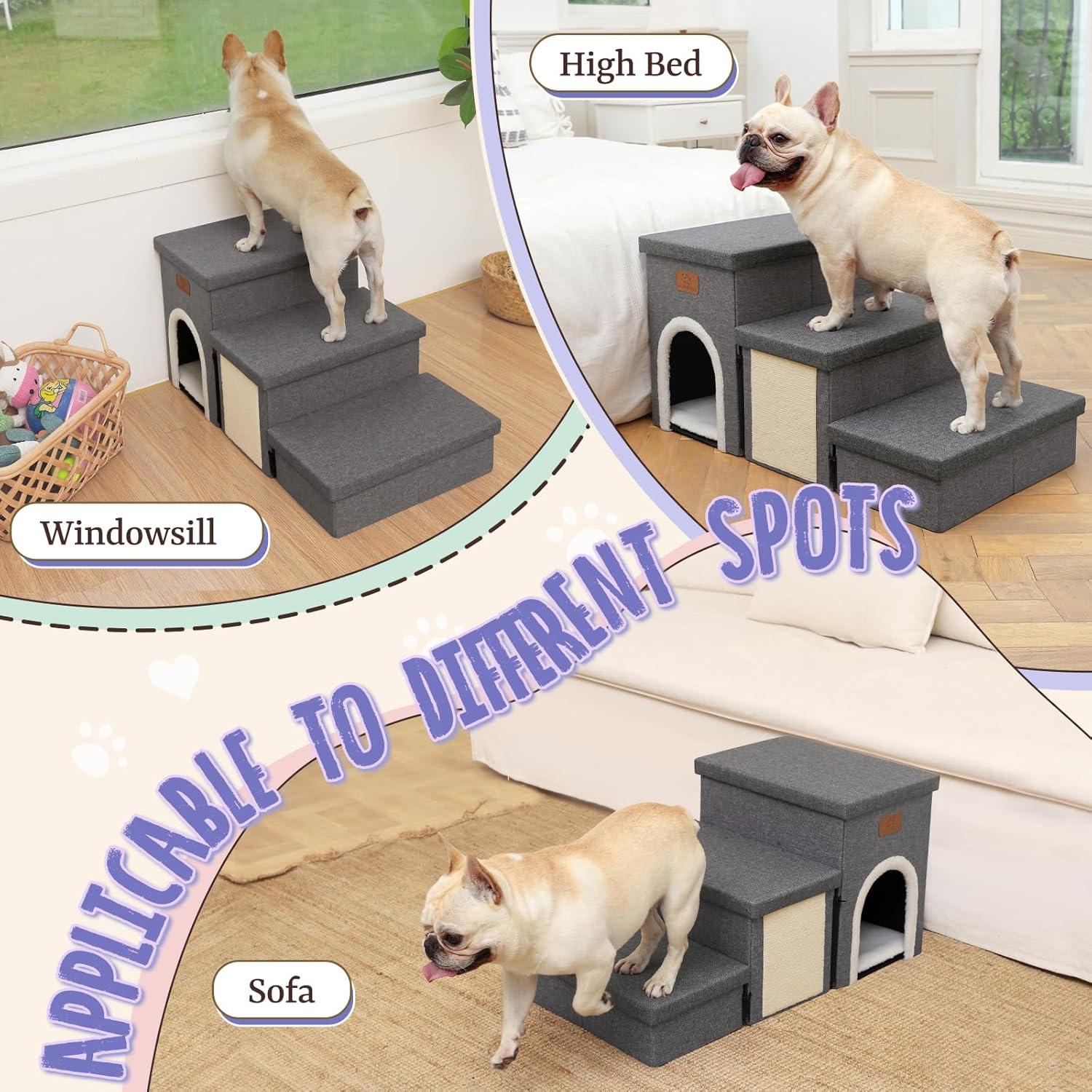 High Bed

Windowsill

APPLICABLE TO DIFFERENT SPOTS

Sofa