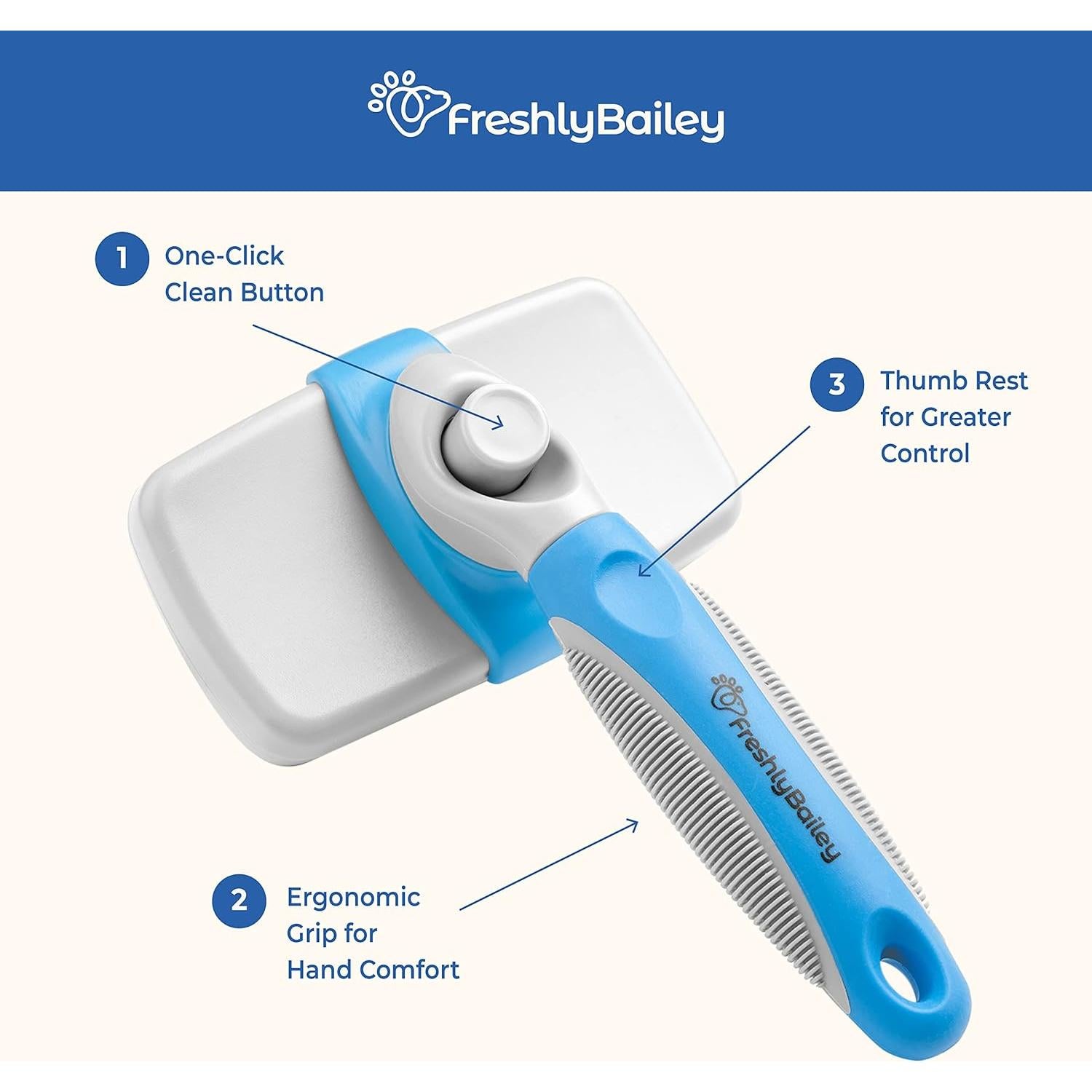 FreshlyBailey

1 One-Click Clean Button

3 Thumb Rest for Greater Control

FreshlyBailey

2 Ergonomic Grip for Hand Comfort