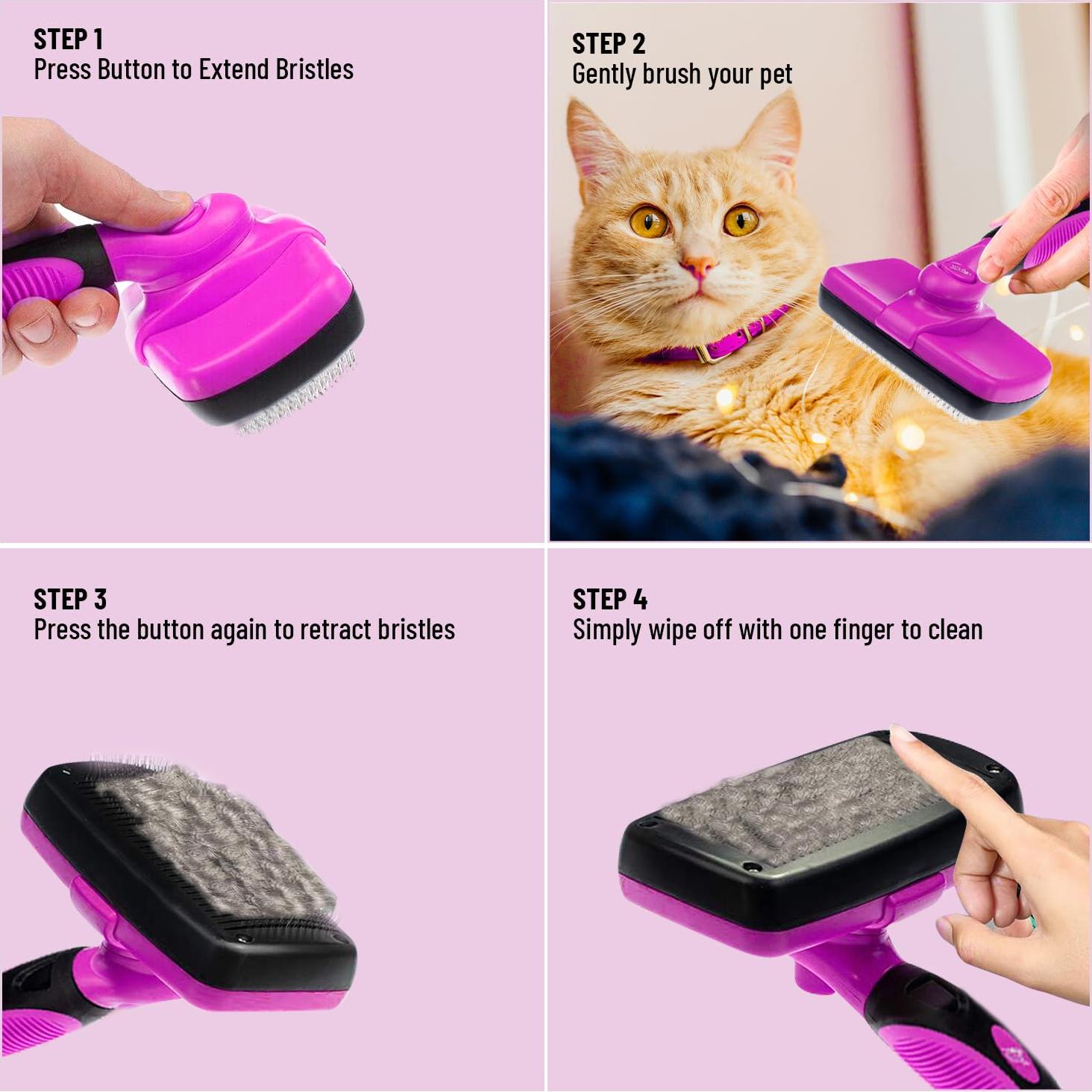 STEP 1
Press Button to Extend Bristles

STEP 2
Gently brush your pet

STEP 3
Press the button again to retract bristles

STEP 4
Simply wipe off with one finger to clean