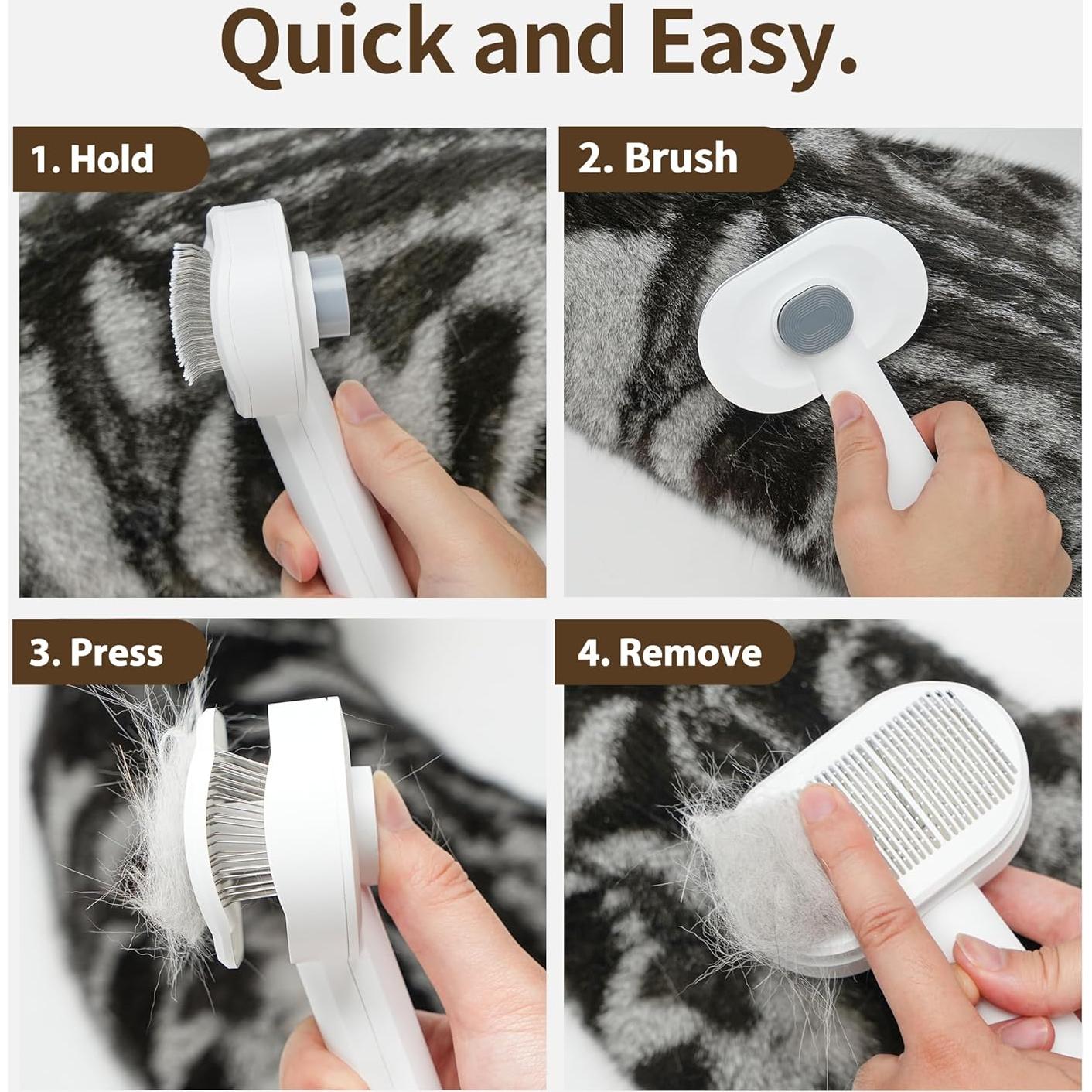 Quick and Easy.

1. Hold

2. Brush

3. Press

4. Remove