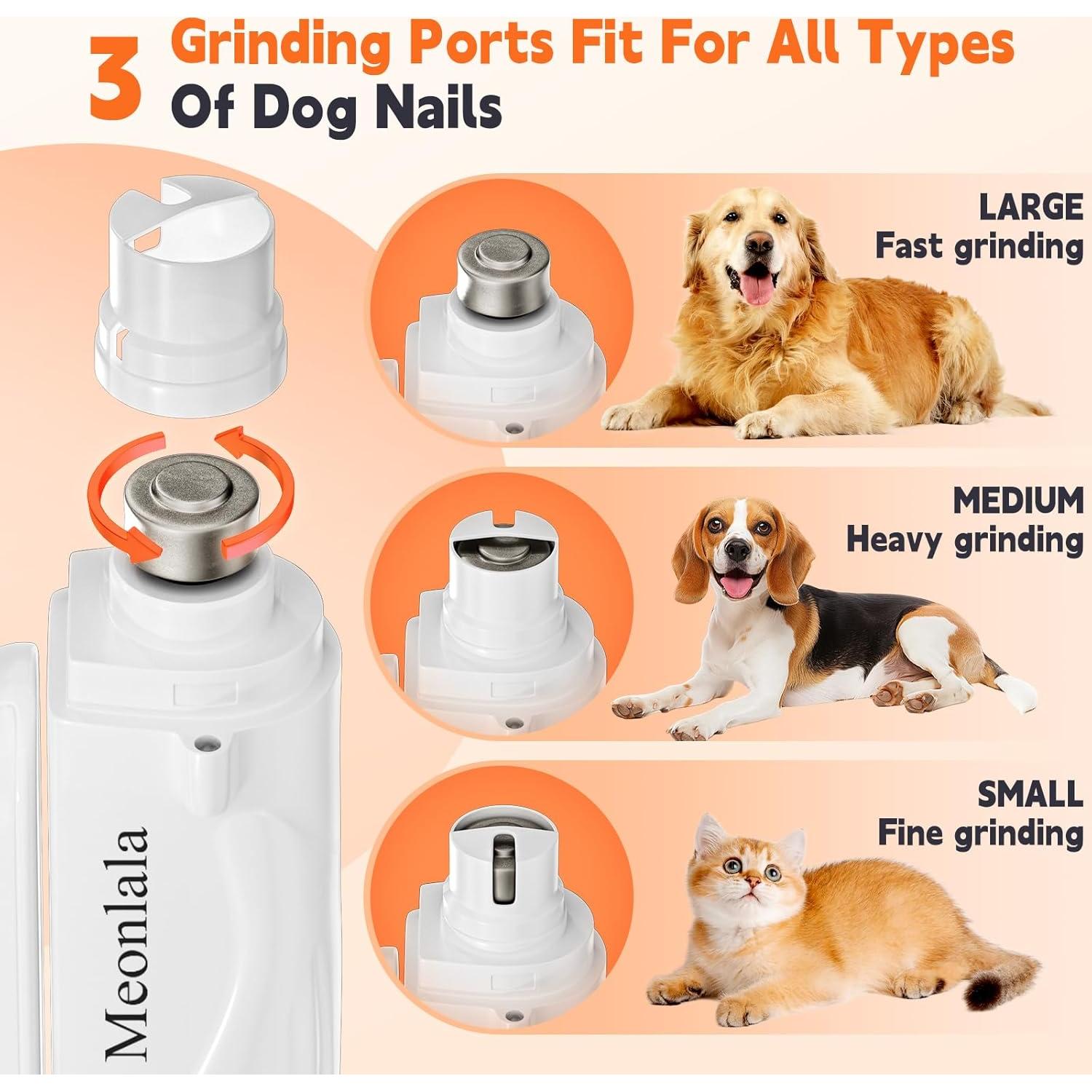 3 Grinding Ports Fit For All Types Of Dog Nails

LARGE
Fast grinding

MEDIUM
Heavy grinding

SMALL
Fine grinding

Meonlala