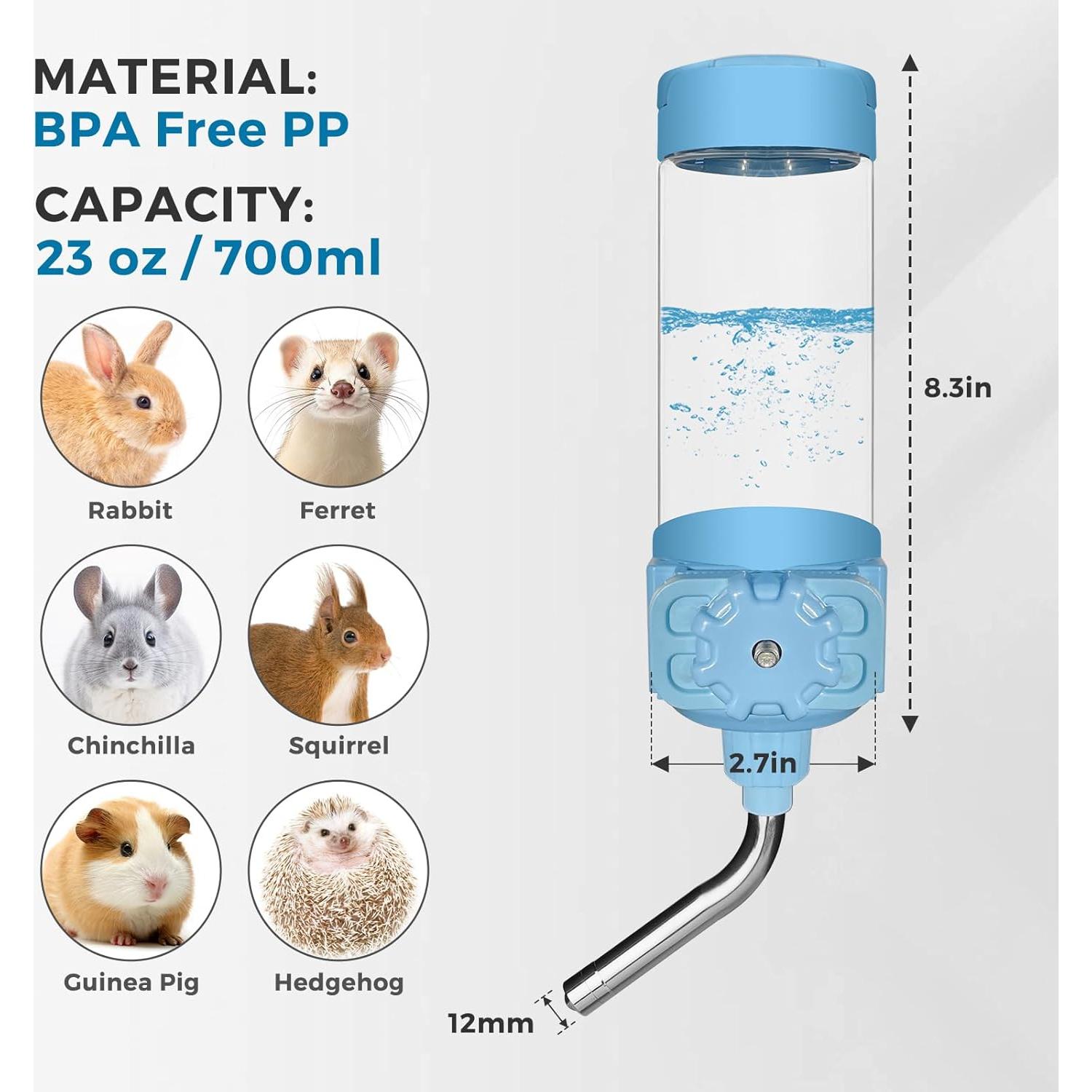 MATERIAL:
BPA Free PP

CAPACITY:
23 oz / 700ml

Rabbit

Ferret

Chinchilla

Squirrel

Guinea Pig

Hedgehog

8.3in

2.7in

12mm