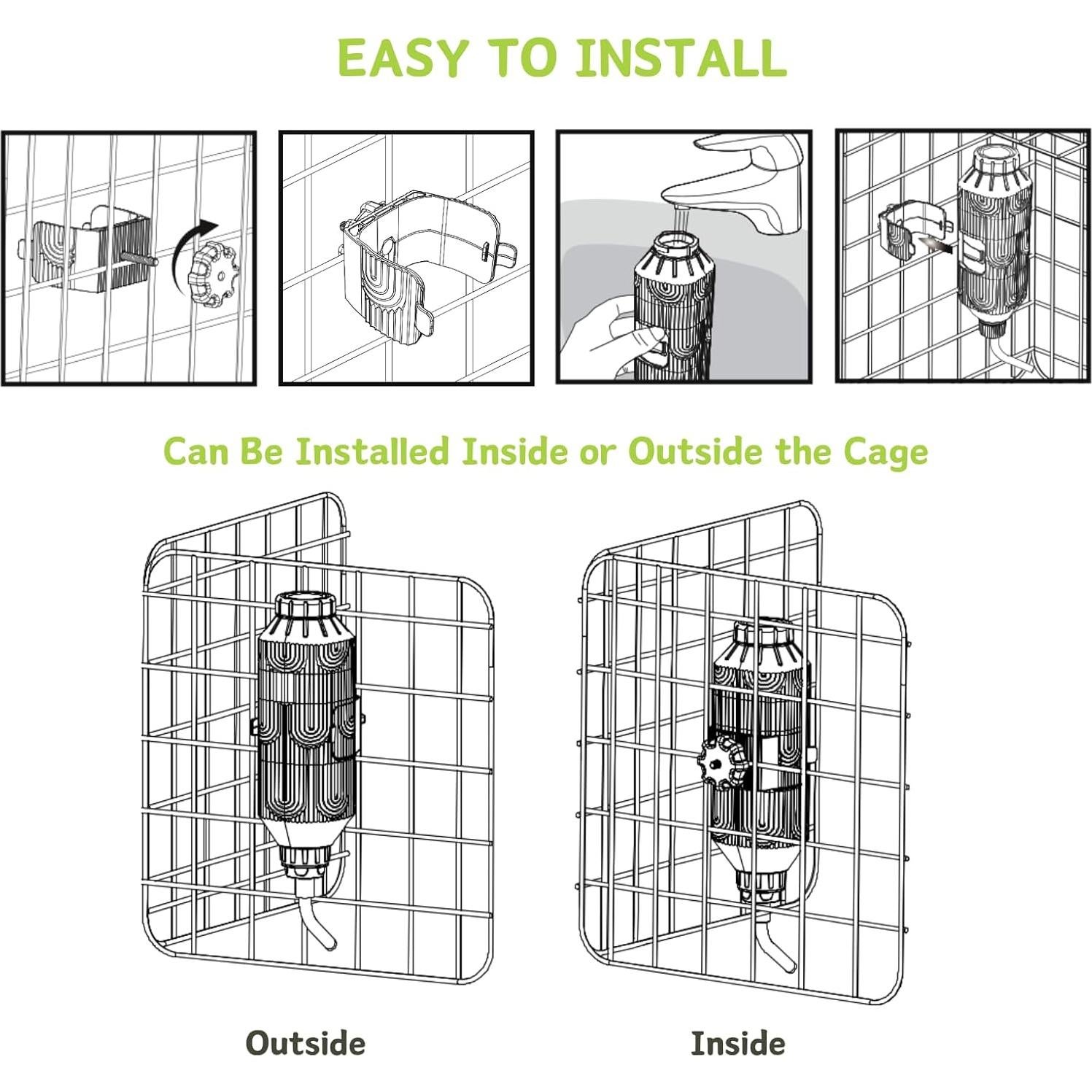 EASY TO INSTALL

Can Be Installed Inside or Outside the Cage

Outside

Inside