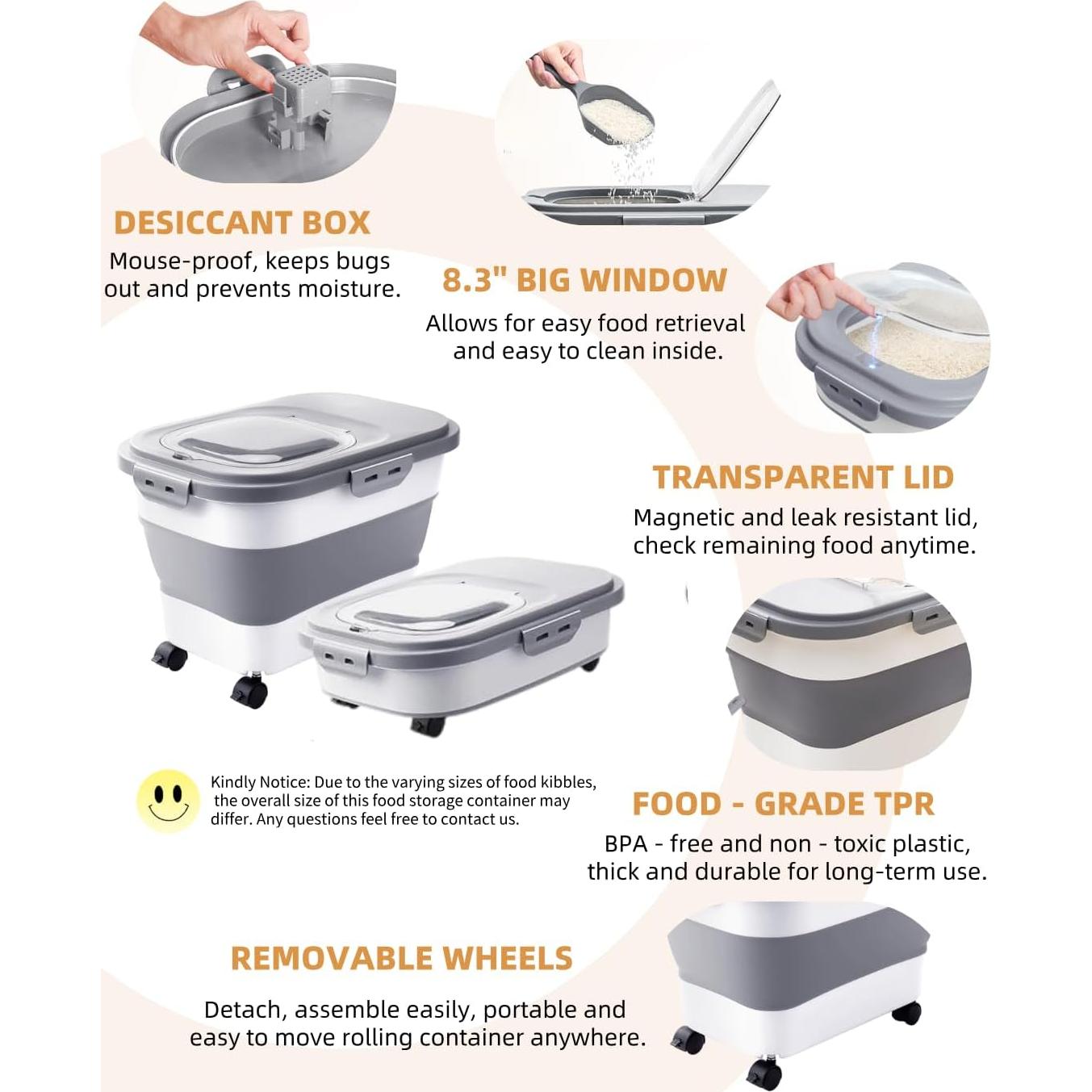 DESICCANT BOX
Mouse-proof, keeps bugs out and prevents moisture.

8.3" BIG WINDOW
Allows for easy food retrieval and easy to clean inside.

TRANSPARENT LID
Magnetic and leak resistant lid, check remaining food anytime.

Kindly Notice: Due to the varying sizes of food kibbles, the overall size of this food storage container may differ. Any questions feel free to contact us.

FOOD - GRADE TPR
BPA - free and non - toxic plastic, thick and durable for long-term use.

REMOVABLE WHEELS
Detach, assemble easily, portable and easy to move rolling container anywhere.