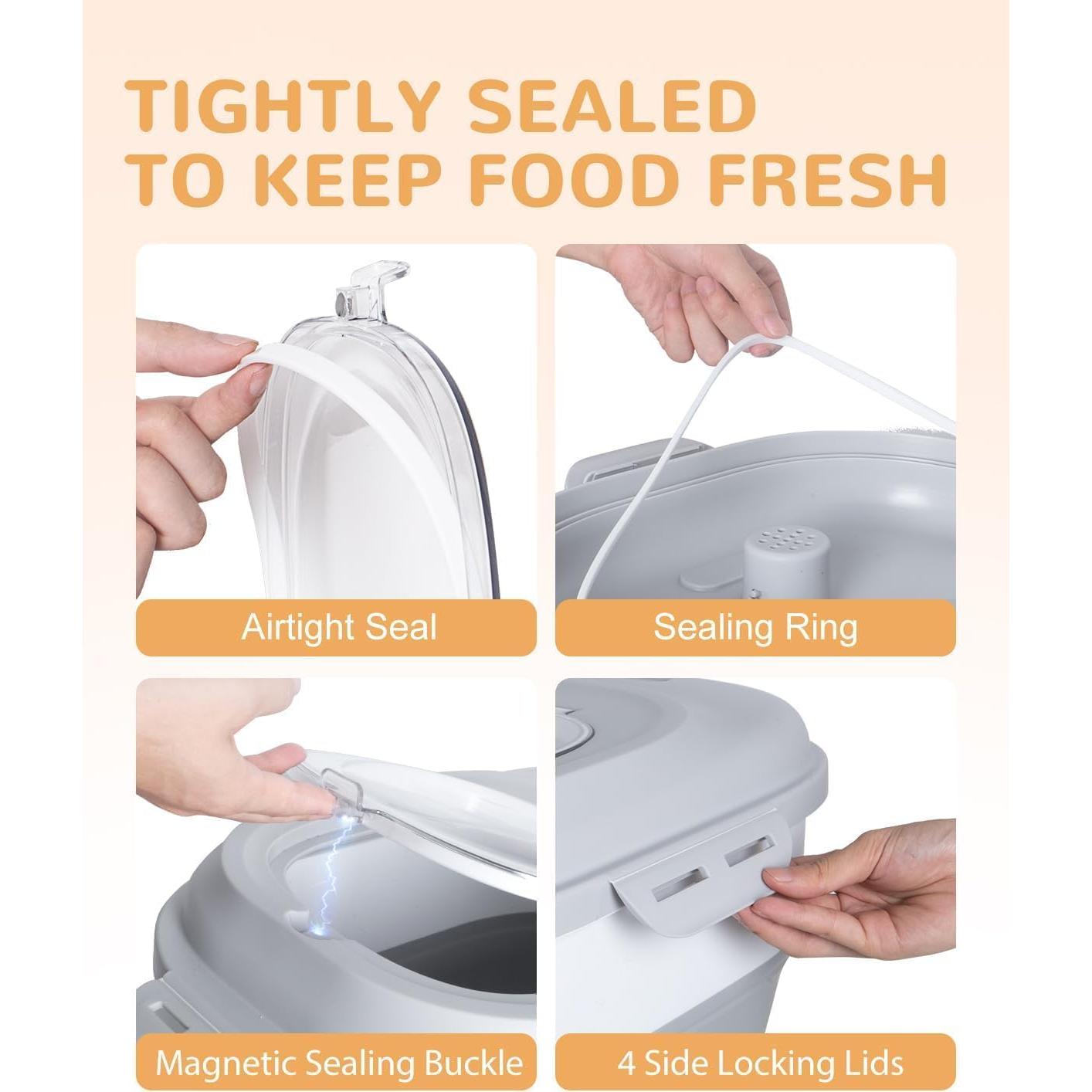 TIGHTLY SEALED TO KEEP FOOD FRESH

Airtight Seal

Sealing Ring

Magnetic Sealing Buckle

4 Side Locking Lids