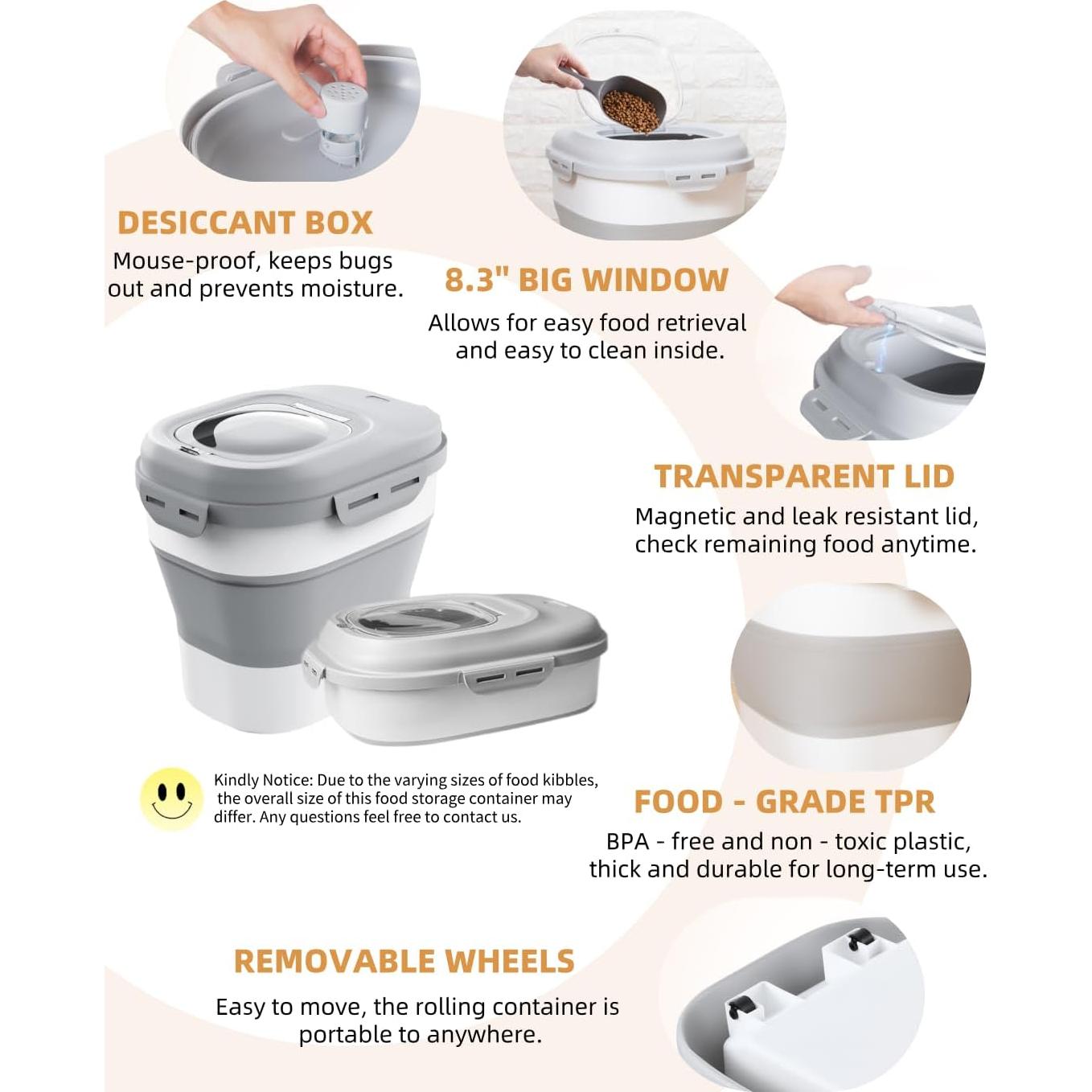 DESICCANT BOX

Mouse-proof, keeps bugs out and prevents moisture.

8.3" BIG WINDOW

Allows for easy food retrieval and easy to clean inside.

TRANSPARENT LID

Magnetic and leak resistant lid, check remaining food anytime.

Kindly Notice: Due to the varying sizes of food kibbles, the overall size of this food storage container may differ. Any questions feel free to contact us.

FOOD - GRADE TPR

BPA - free and non - toxic plastic, thick and durable for long-term use.

REMOVABLE WHEELS

Easy to move, the rolling container is portable to anywhere.