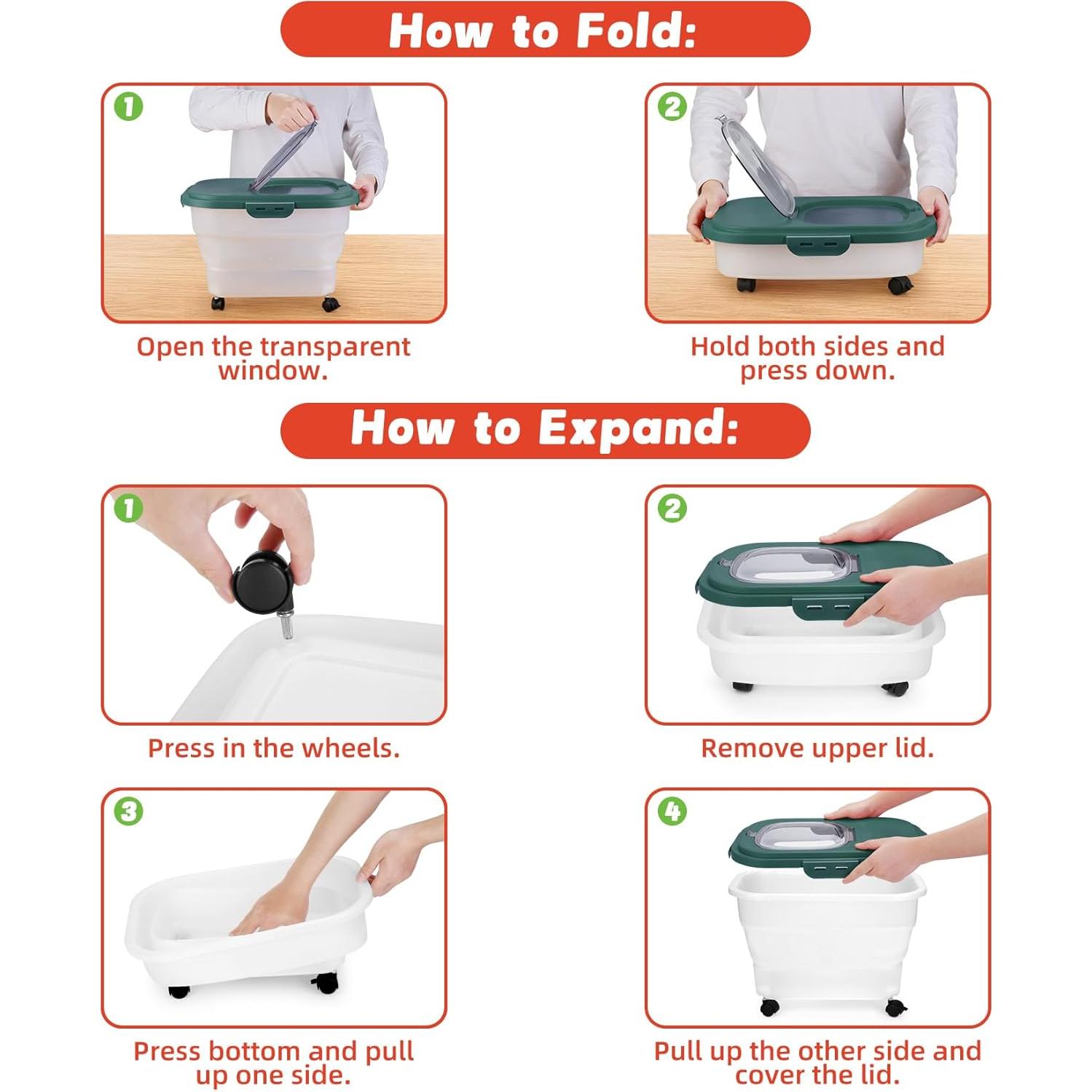 How to Fold:

1

Open the transparent window.

2

Hold both sides and press down.

How to Expand:

1

Press in the wheels.

2

Remove upper lid.

3

Press bottom and pull up one side.

4

Pull up the other side and cover the lid.