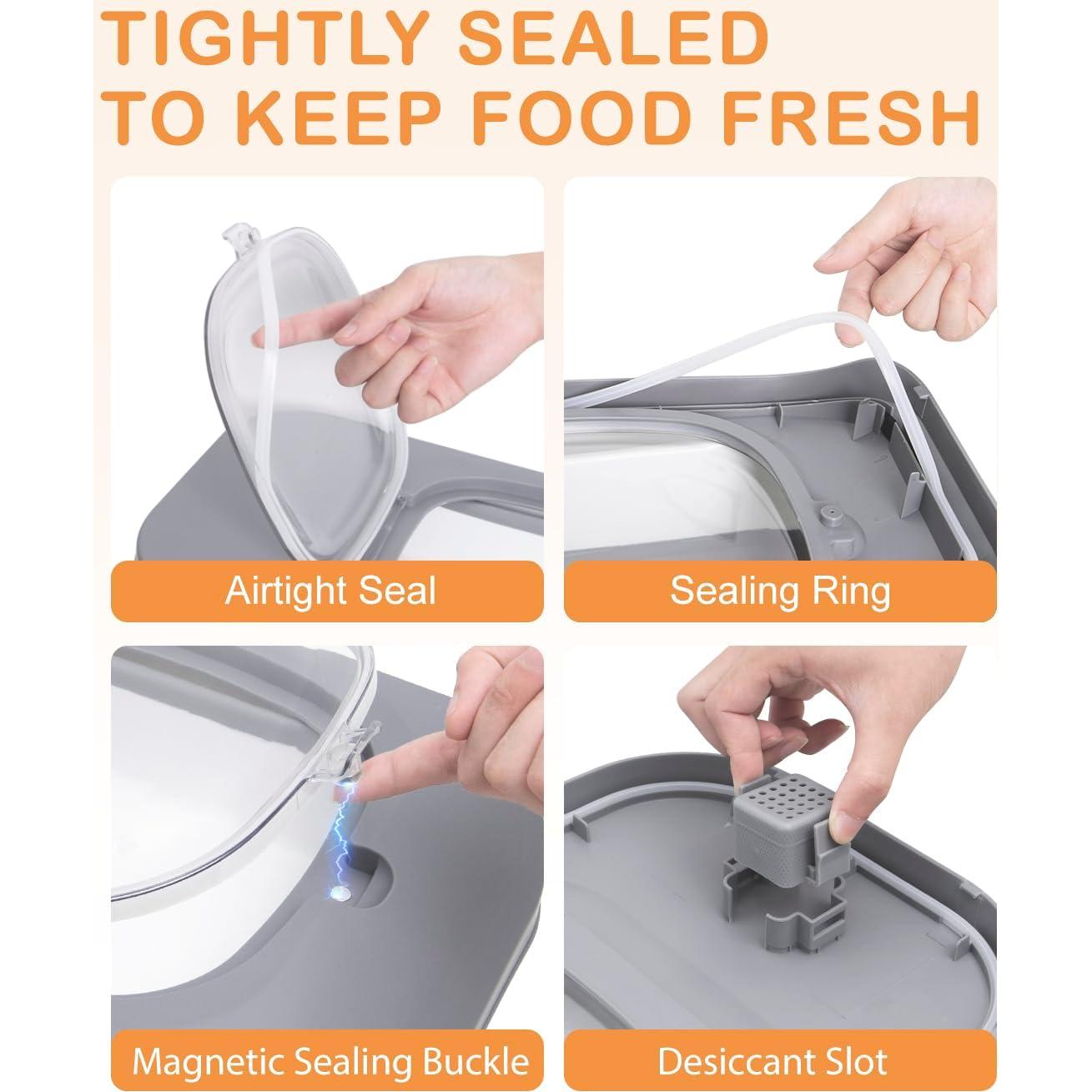 TIGHTLY SEALED
TO KEEP FOOD FRESH

Airtight Seal

Sealing Ring

Magnetic Sealing Buckle

Desiccant Slot