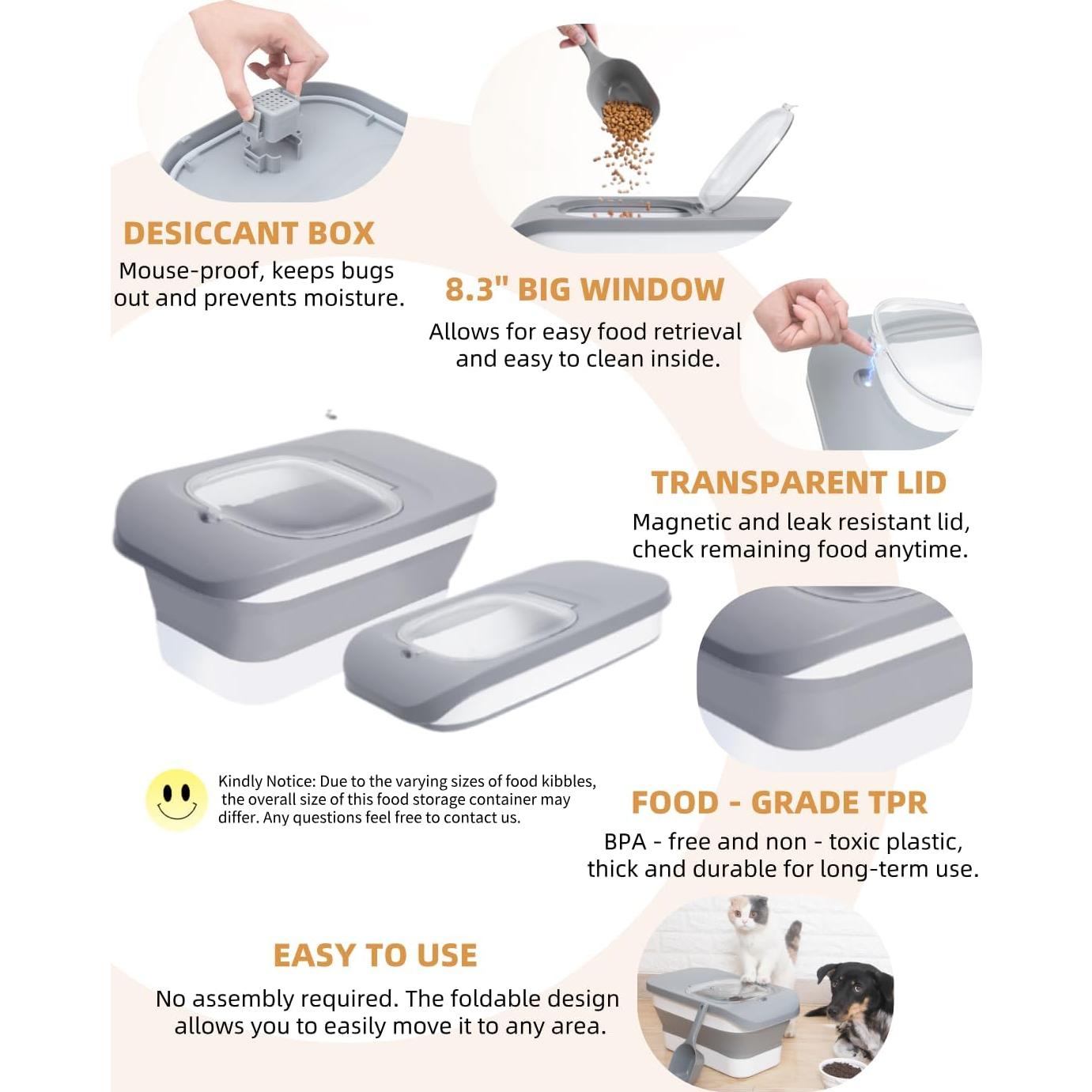 DESICCANT BOX

Mouse-proof, keeps bugs out and prevents moisture.

8.3" BIG WINDOW

Allows for easy food retrieval and easy to clean inside.

TRANSPARENT LID

Magnetic and leak resistant lid, check remaining food anytime.

Kindly Notice: Due to the varying sizes of food kibbles, the overall size of this food storage container may differ. Any questions feel free to contact us.

FOOD - GRADE TPR

BPA - free and non - toxic plastic, thick and durable for long-term use.

EASY TO USE

No assembly required. The foldable design allows you to easily move it to any area.