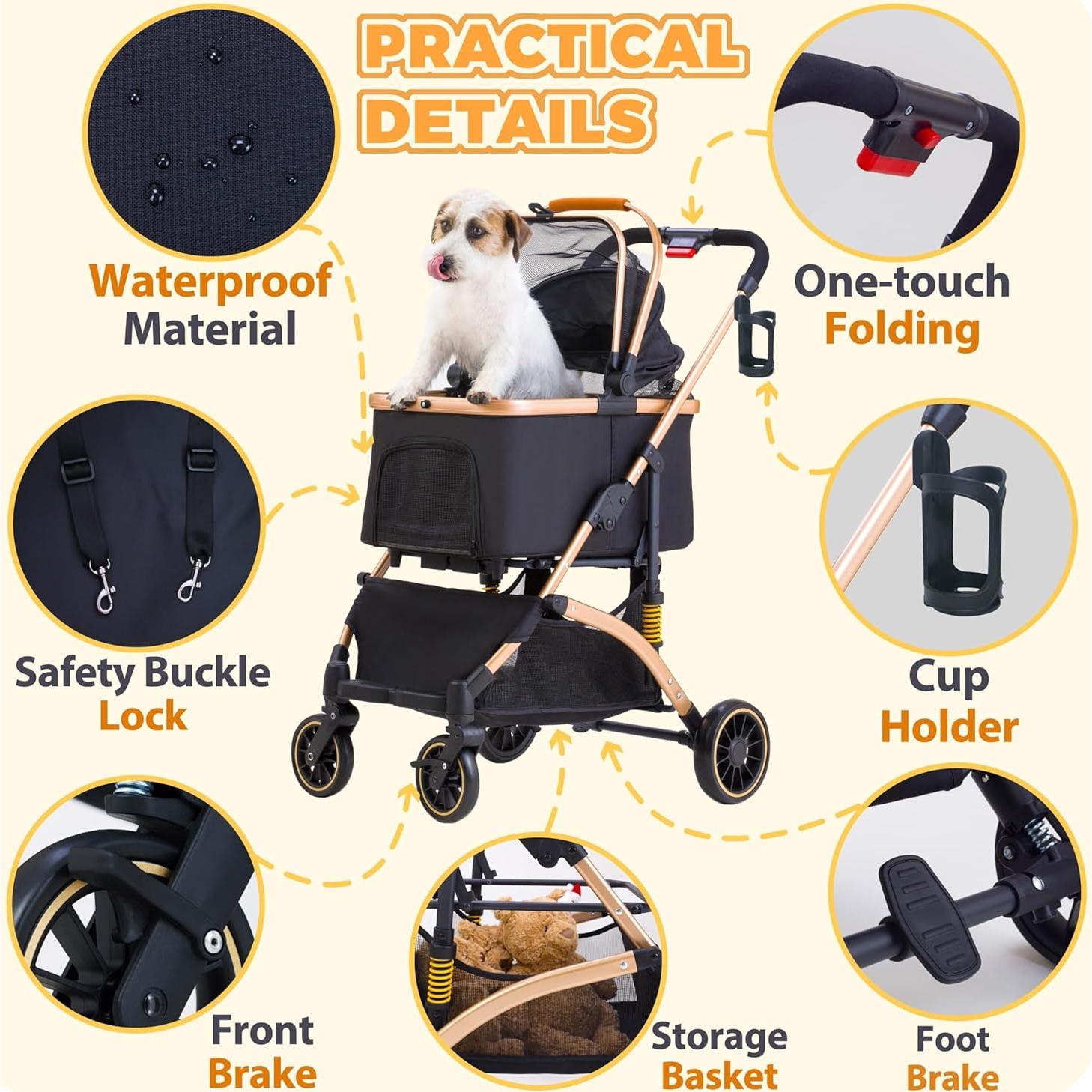 PRACTICAL DETAILS

Waterproof Material

One-touch Folding

Safety Buckle Lock

Cup Holder

Front Brake

Storage Basket

Foot Brake