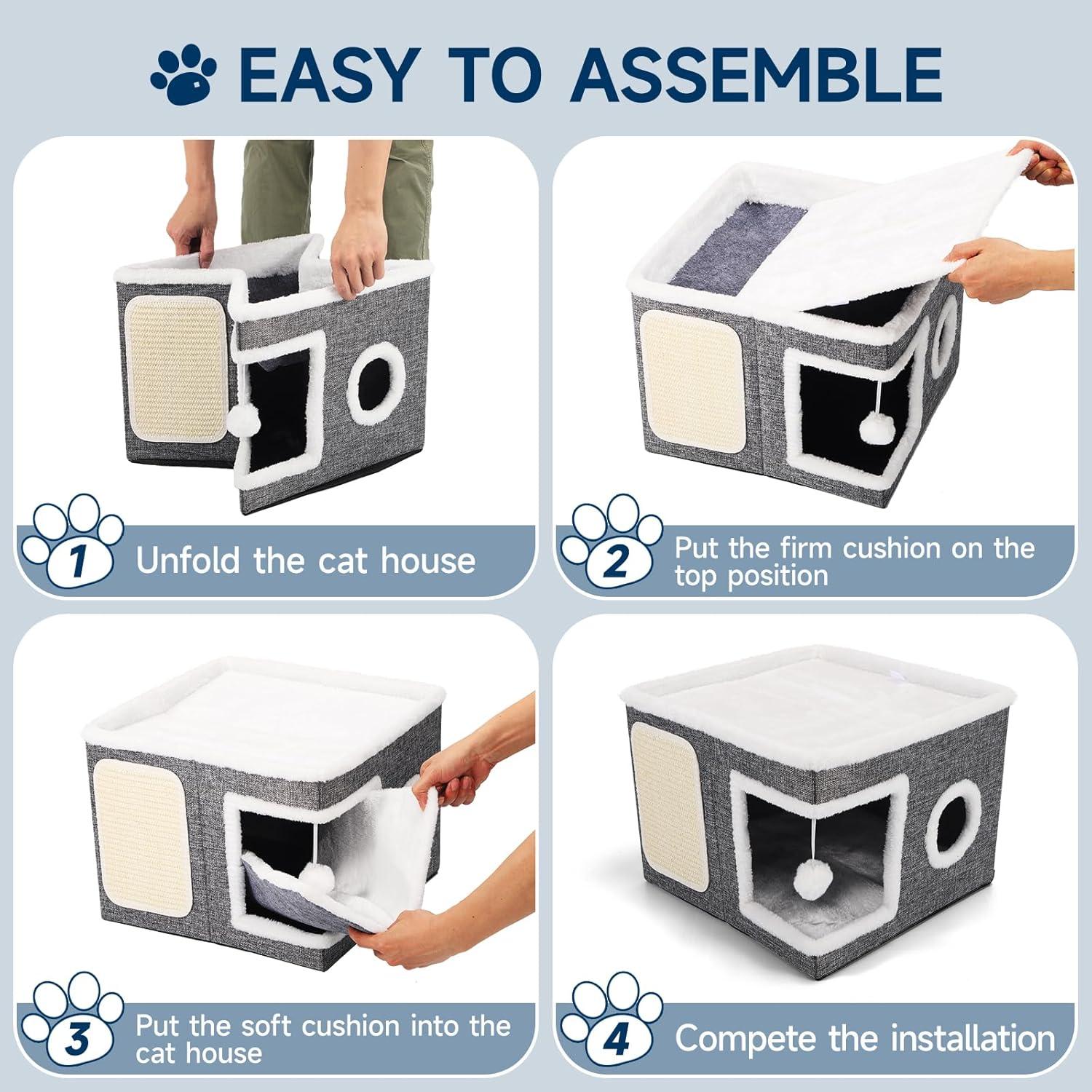 EASY TO ASSEMBLE

1 Unfold the cat house

2 Put the firm cushion on the top position

3 Put the soft cushion into the cat house

4 Compete the installation