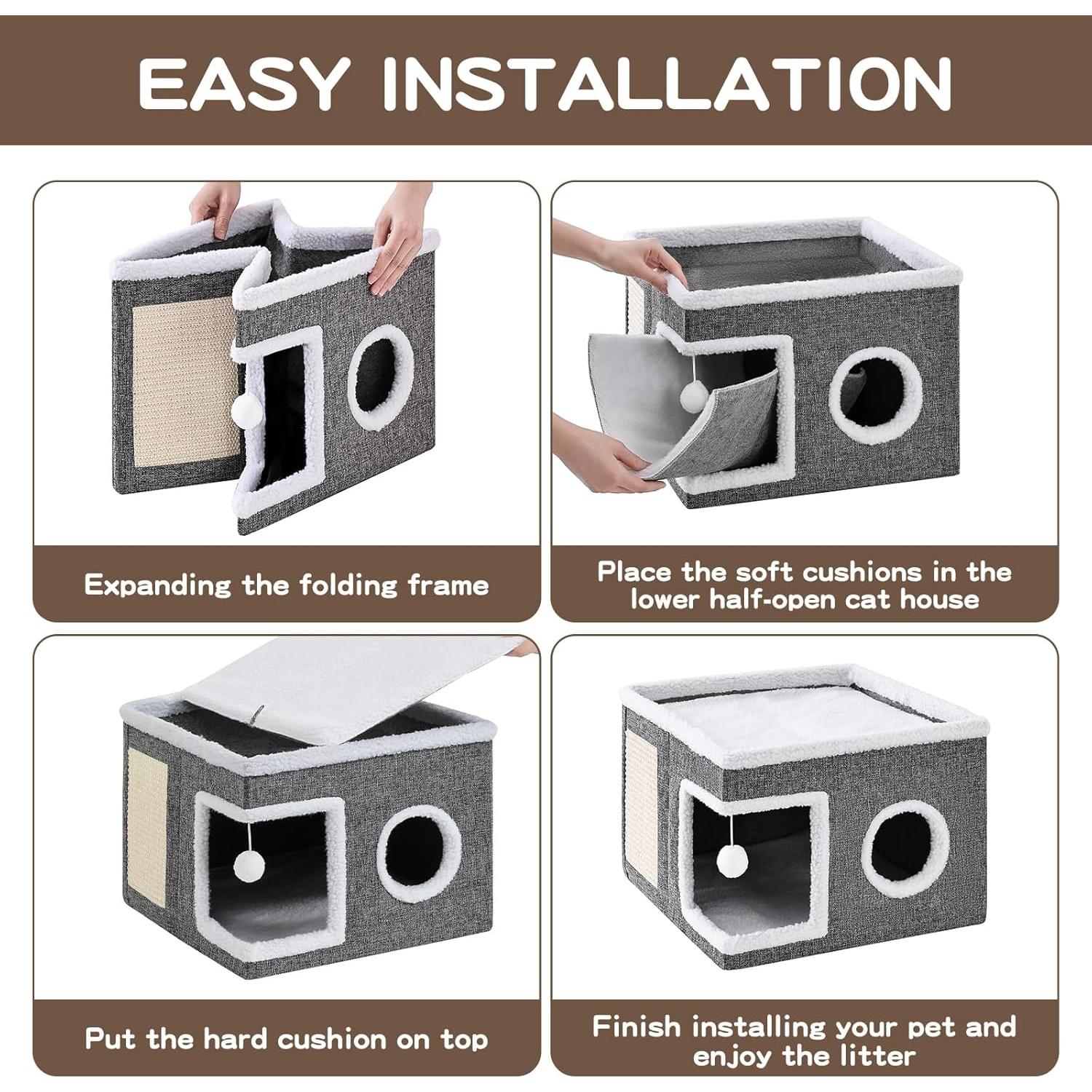 EASY INSTALLATION

Expanding the folding frame

Place the soft cushions in the lower half-open cat house

Put the hard cushion on top

Finish installing your pet and enjoy the litter