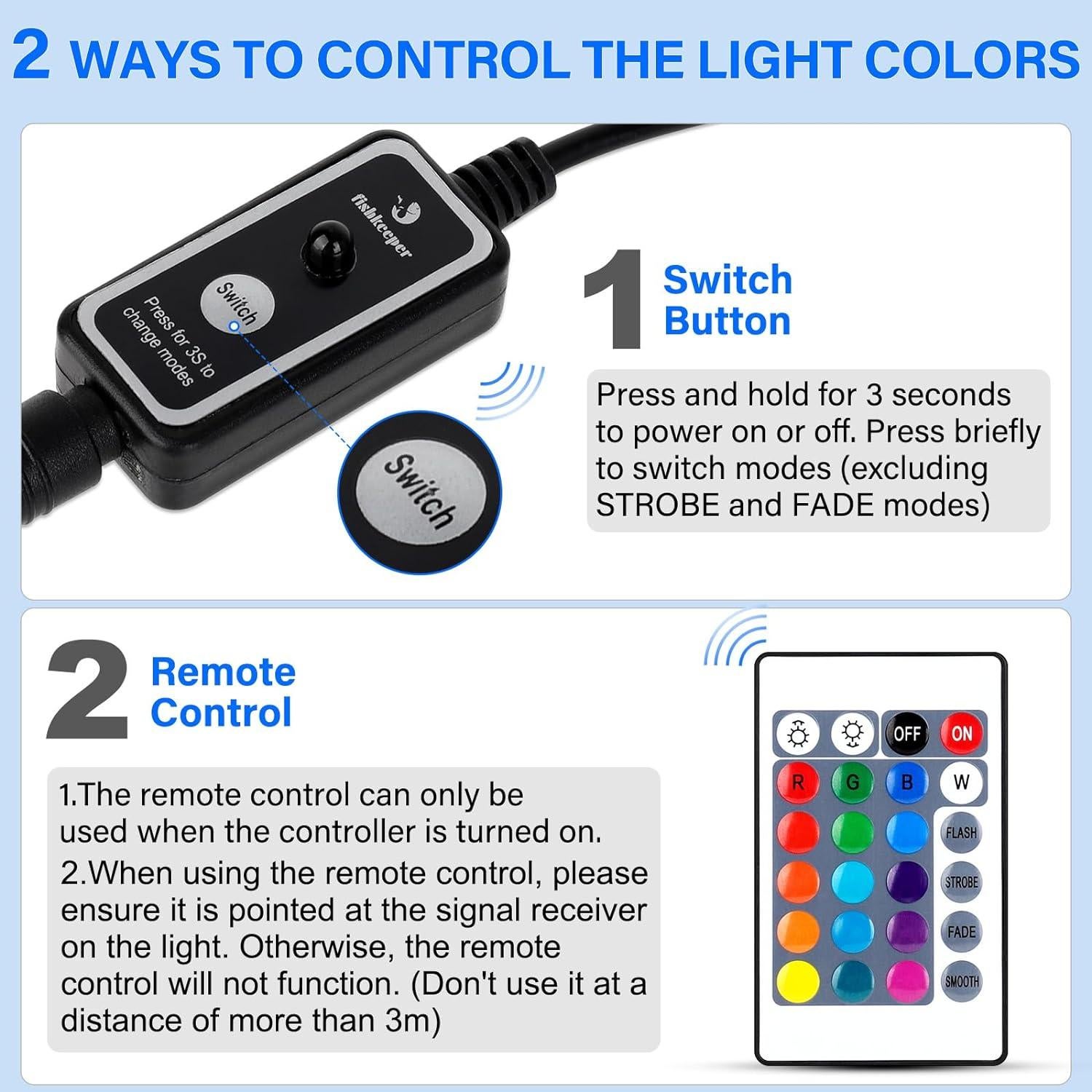 2 WAYS TO CONTROL THE LIGHT COLORS

fishkeeper

Switch

Press for 3S to change modes

Switch

1 Switch Button

Press and hold for 3 seconds to power on or off. Press briefly to switch modes (excluding STROBE and FADE modes)

2 Remote Control

1.The remote control can only be used when the controller is turned on.

2.When using the remote control, please ensure it is pointed at the signal receiver on the light. Otherwise, the remote control will not function. (Don't use it at a distance of more than 3m)

OFF ON
R G B W
FLASH
STROBE
FADE
SMOOTH