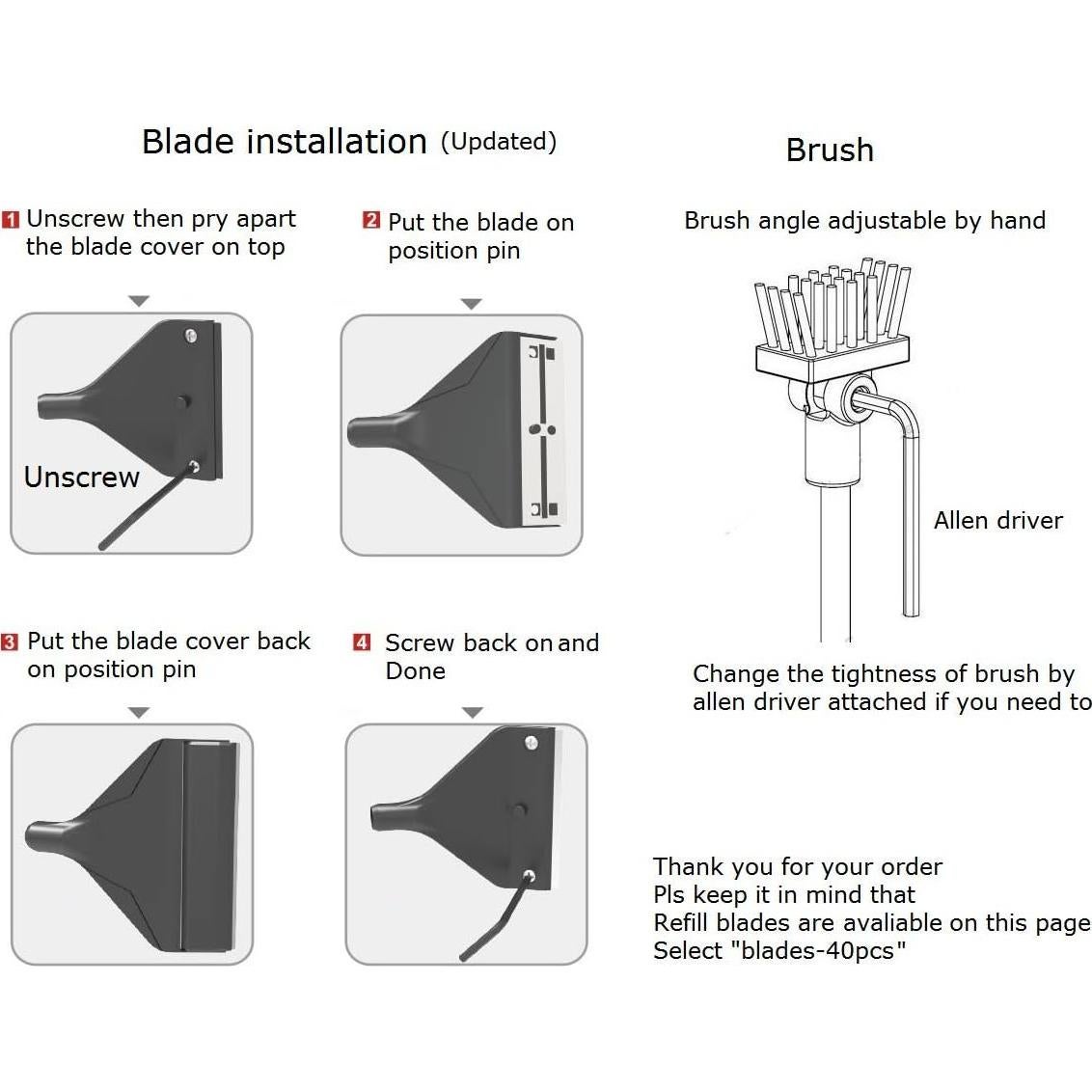 Blade installation (Updated)

1 Unscrew then pry apart the blade cover on top

Unscrew

2 Put the blade on position pin

3 Put the blade cover back on position pin

4 Screw back on and Done

Brush

Brush angle adjustable by hand

Allen driver

Change the tightness of brush by allen driver attached if you need to

Thank you for your order
Pls keep it in mind that
Refill blades are avaliable on this page
Select "blades-40pcs"