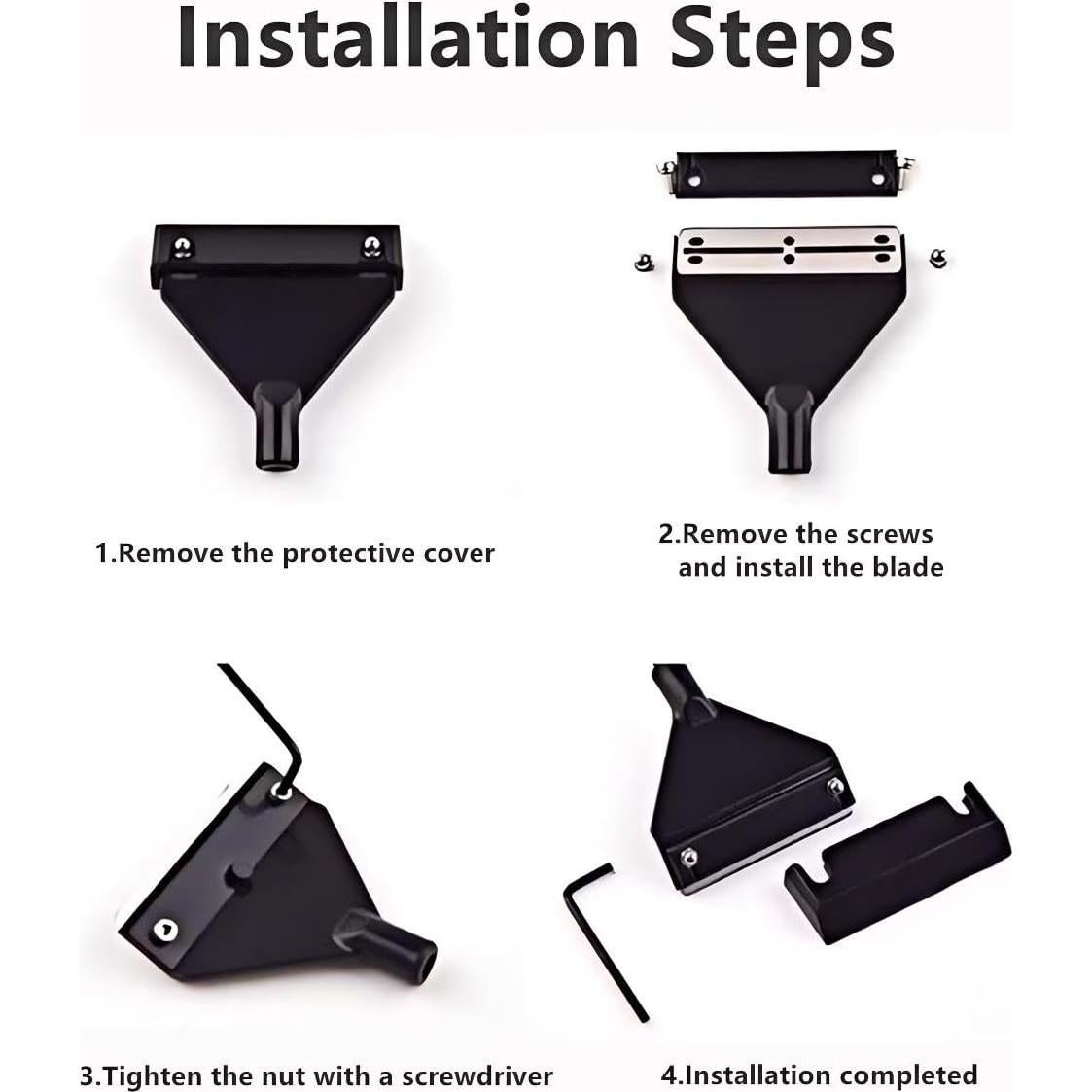 Installation Steps

1.Remove the protective cover

2.Remove the screws and install the blade

3.Tighten the nut with a screwdriver

4.Installation completed