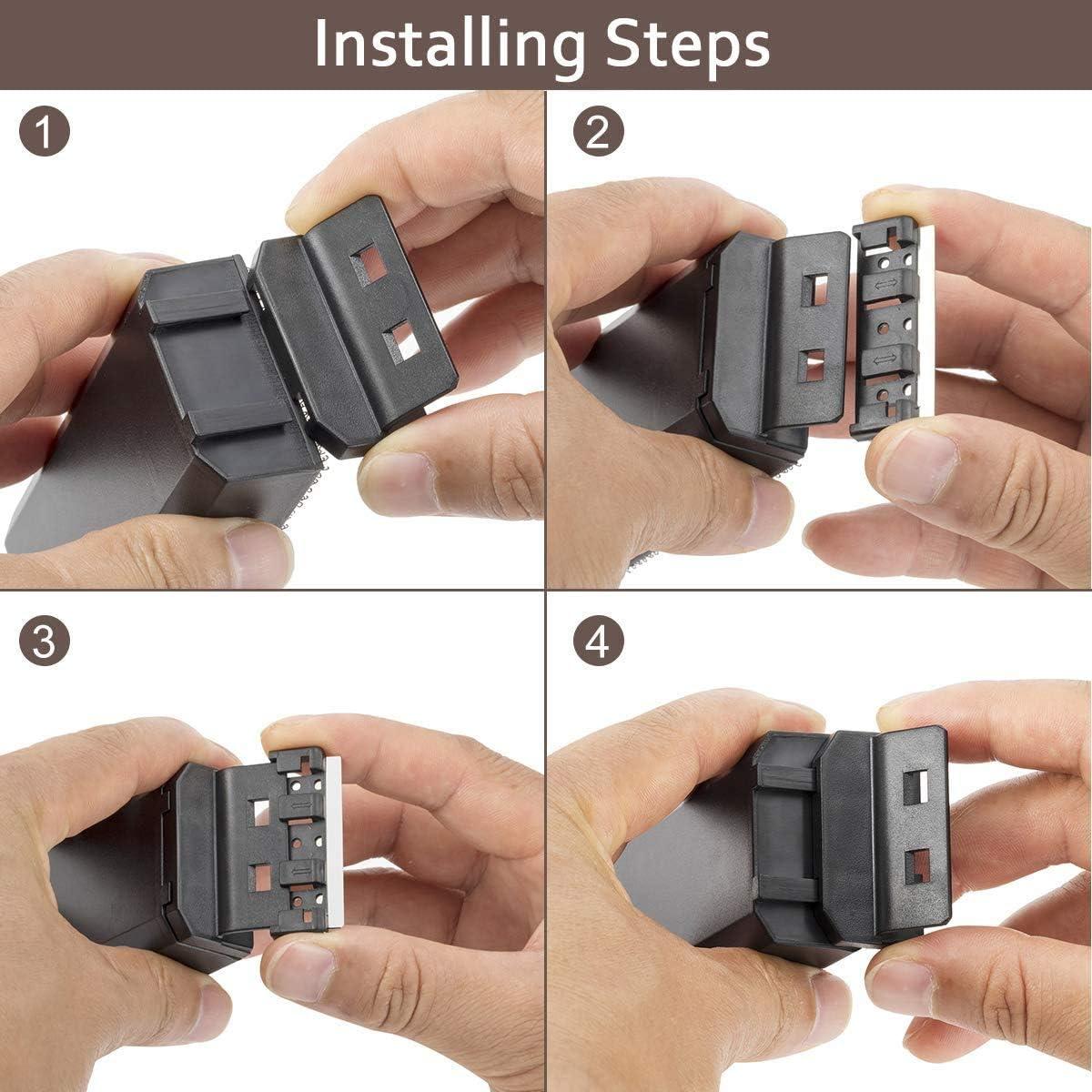 Installing Steps

1

2

3

4