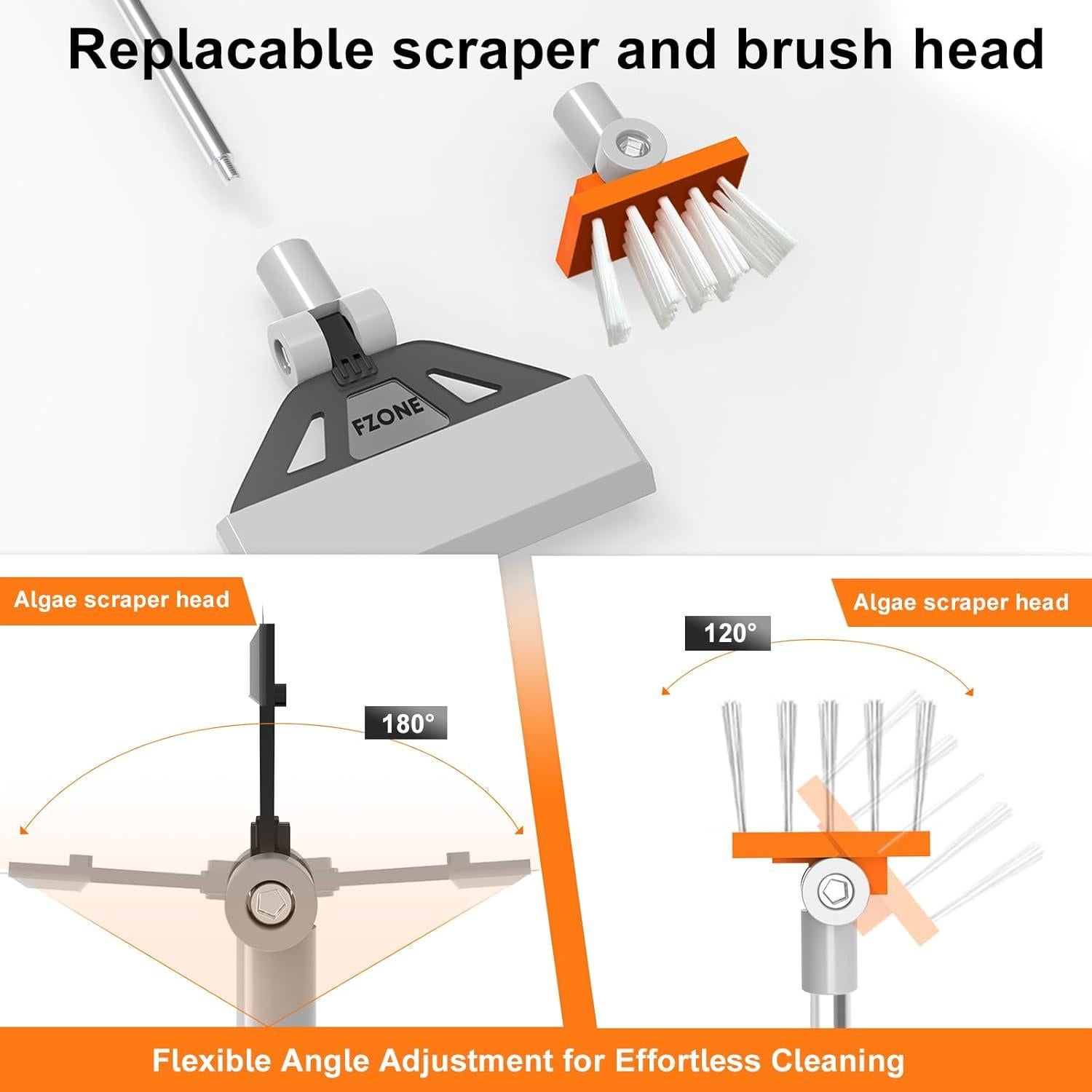 Replacable scraper and brush head

FZONE

Algae scraper head

180°

Algae scraper head

120°

Flexible Angle Adjustment for Effortless Cleaning