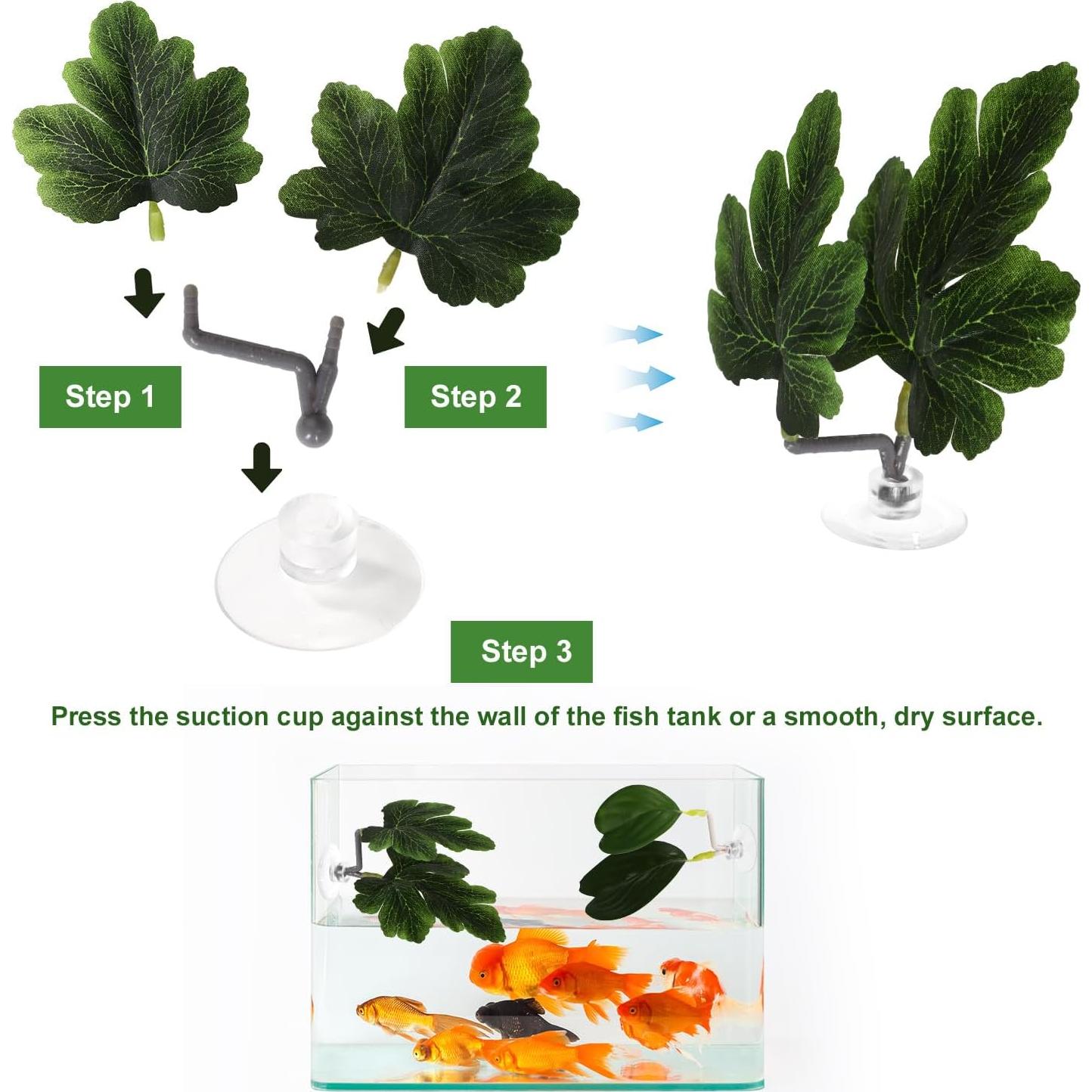 Step 1

Step 2

Step 3

Press the suction cup against the wall of the fish tank or a smooth, dry surface.