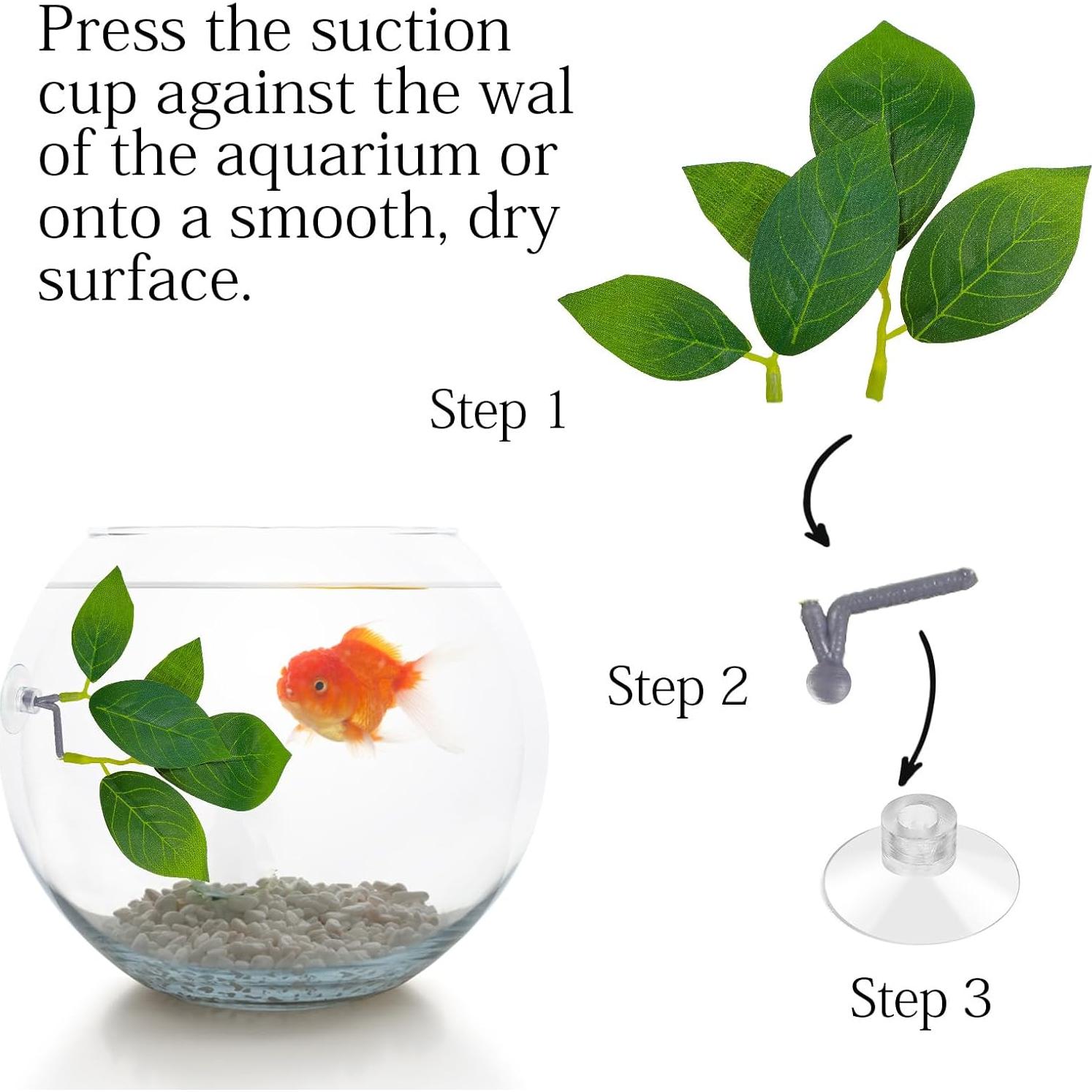 Press the suction cup against the wal of the aquarium or onto a smooth, dry surface.

Step 1

Step 2

Step 3