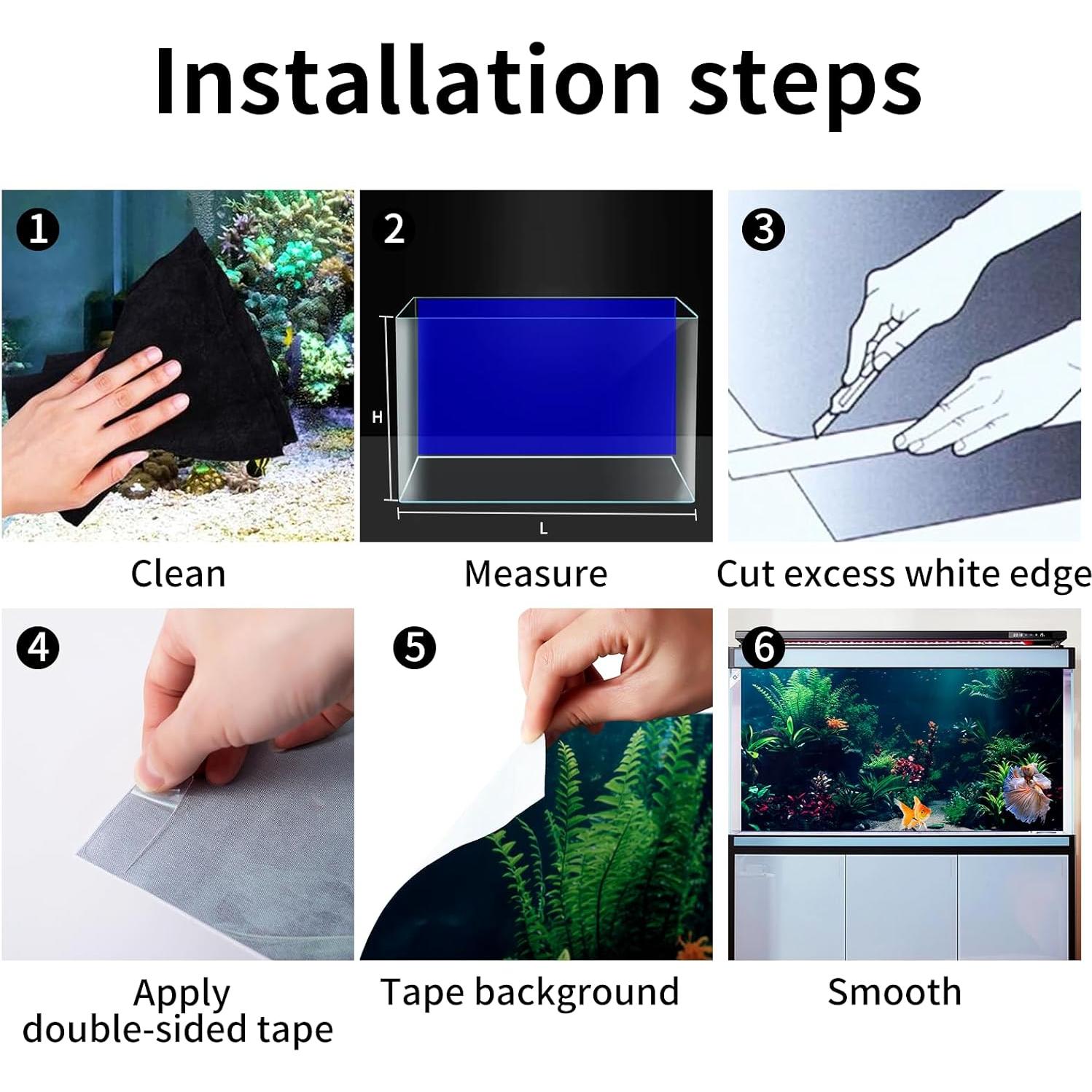 Installation steps

1

Clean

2

H

L

Measure

3

Cut excess white edge

4

Apply double-sided tape

5

Tape background

6

Smooth