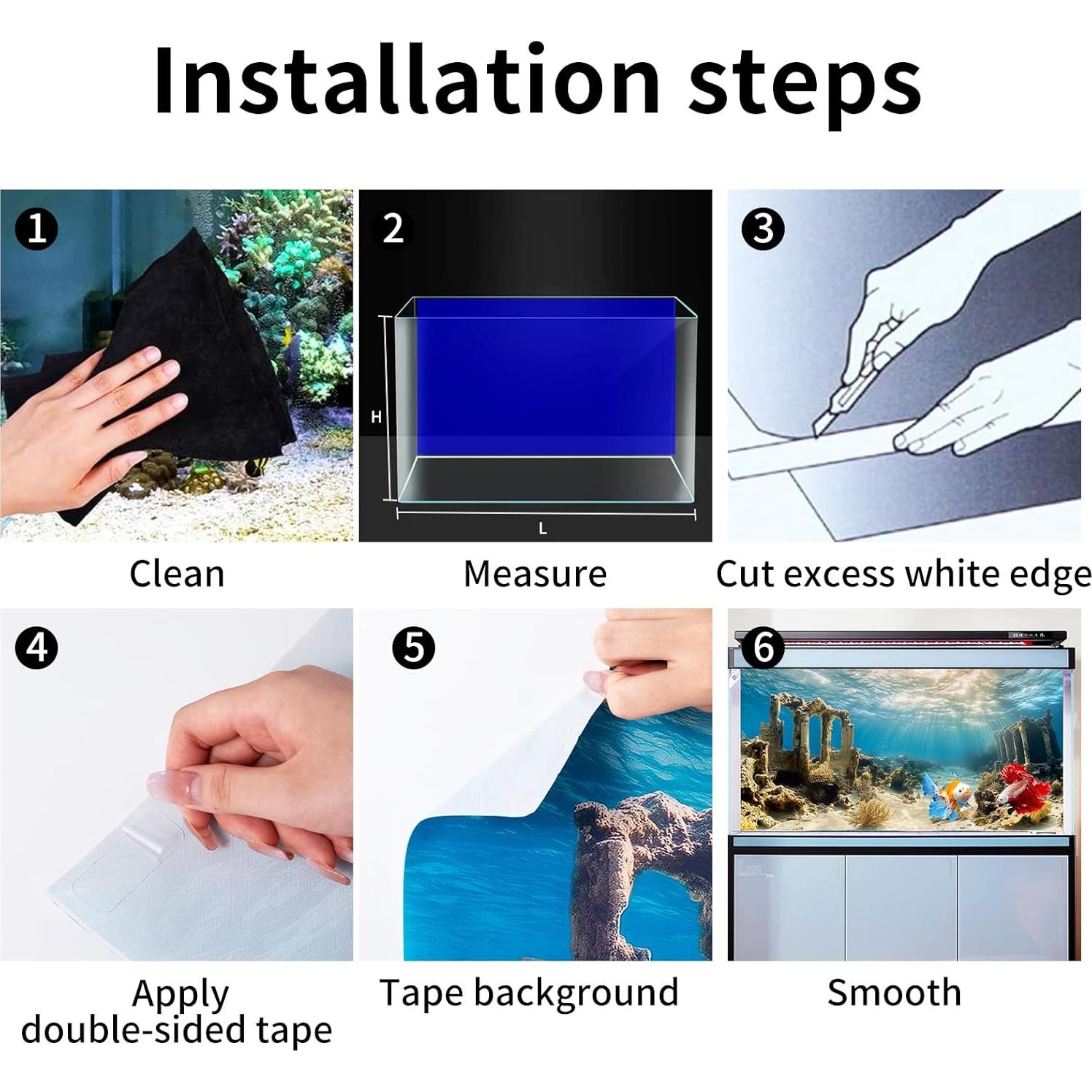 Installation steps

1
Clean

2
H
L
Measure

3
Cut excess white edge

4
Apply double-sided tape

5
Tape background

6
Smooth