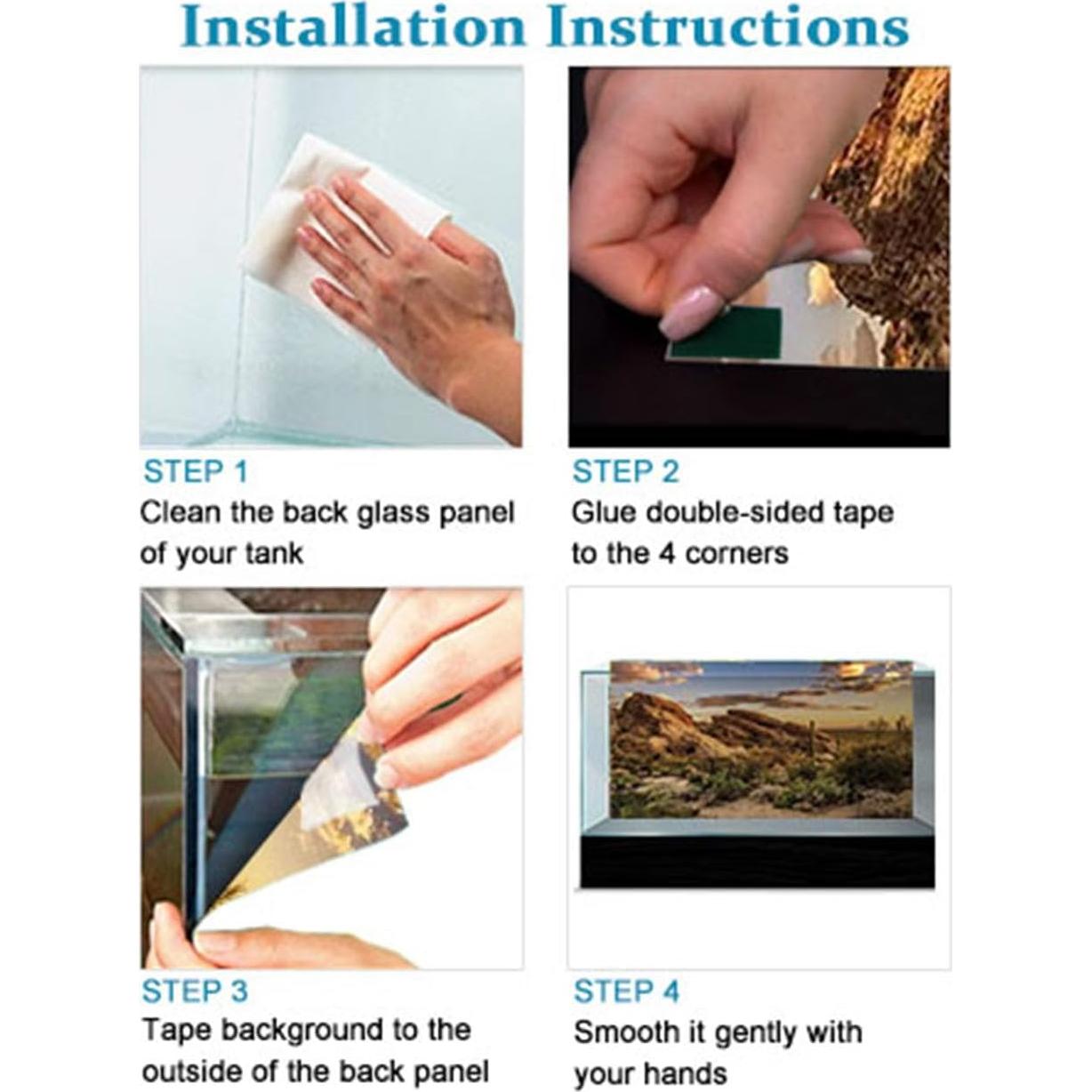 Installation Instructions

STEP 1
Clean the back glass panel of your tank

STEP 2
Glue double-sided tape to the 4 corners

STEP 3
Tape background to the outside of the back panel

STEP 4
Smooth it gently with your hands