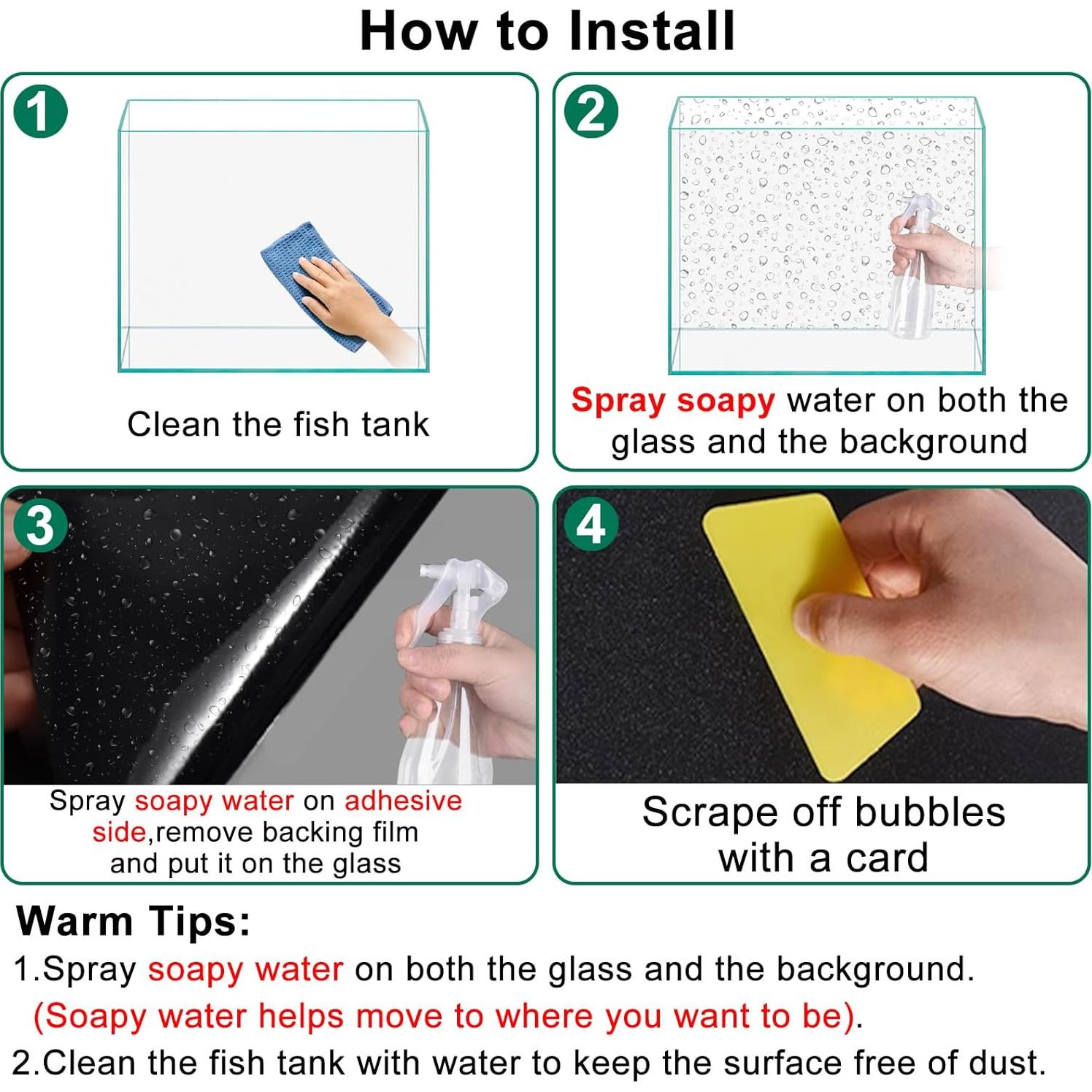 How to Install

1

Clean the fish tank

2

Spray soapy water on both the glass and the background

3

Spray soapy water on adhesive side,remove backing film and put it on the glass

4

Scrape off bubbles with a card

Warm Tips:

1.Spray soapy water on both the glass and the background.
(Soapy water helps move to where you want to be).

2.Clean the fish tank with water to keep the surface free of dust.