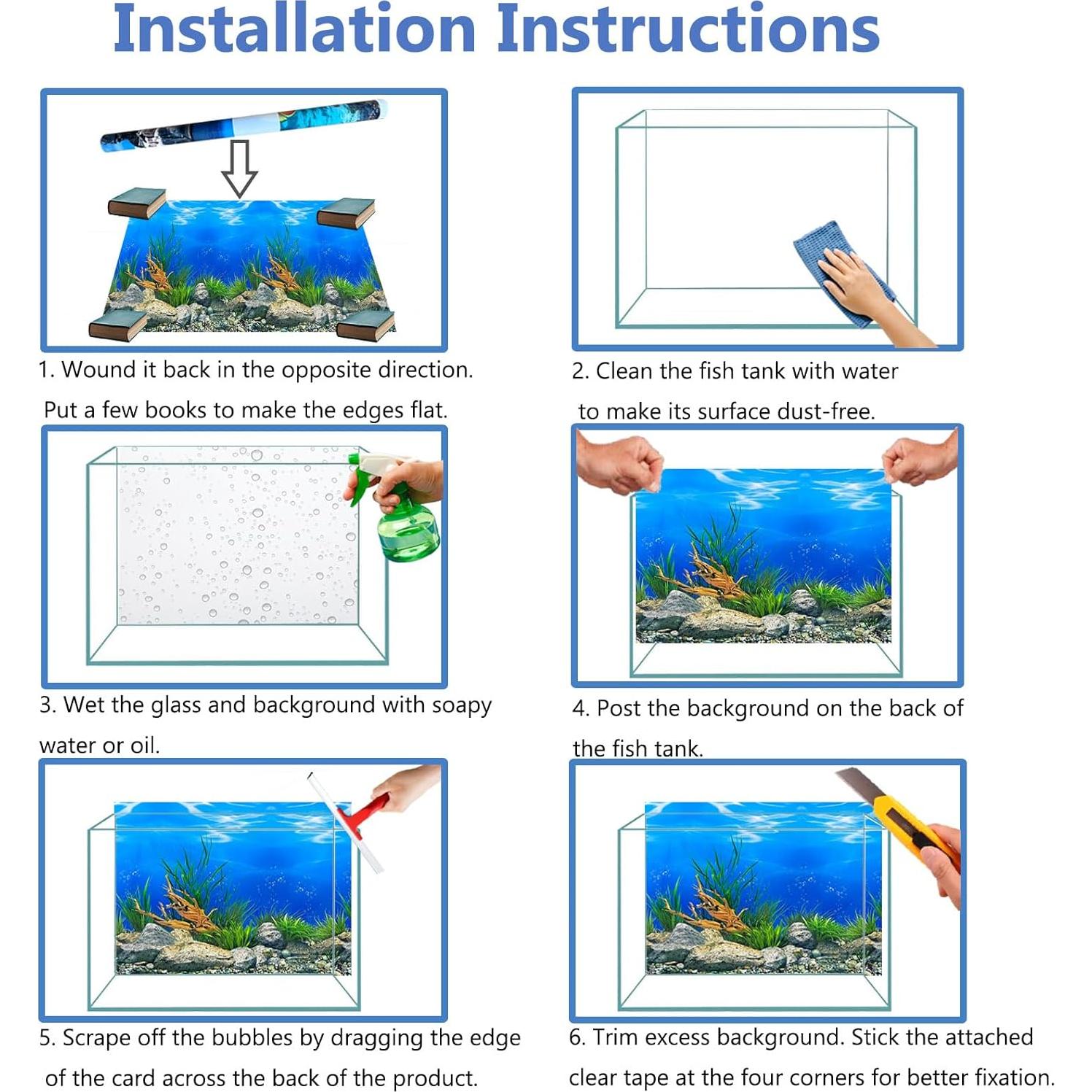 Installation Instructions

1. Wound it back in the opposite direction. Put a few books to make the edges flat.

2. Clean the fish tank with water to make its surface dust-free.

3. Wet the glass and background with soapy water or oil.

4. Post the background on the back of the fish tank.

5. Scrape off the bubbles by dragging the edge of the card across the back of the product.

6. Trim excess background. Stick the attached clear tape at the four corners for better fixation.