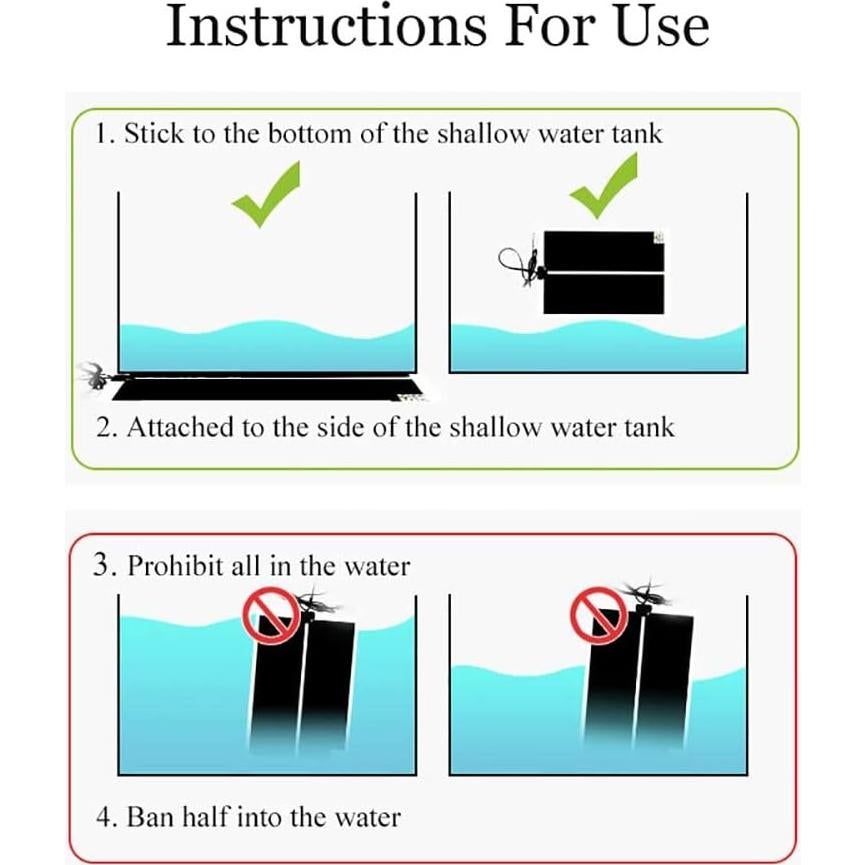 Instructions For Use

1. Stick to the bottom of the shallow water tank

2. Attached to the side of the shallow water tank

3. Prohibit all in the water

4. Ban half into the water