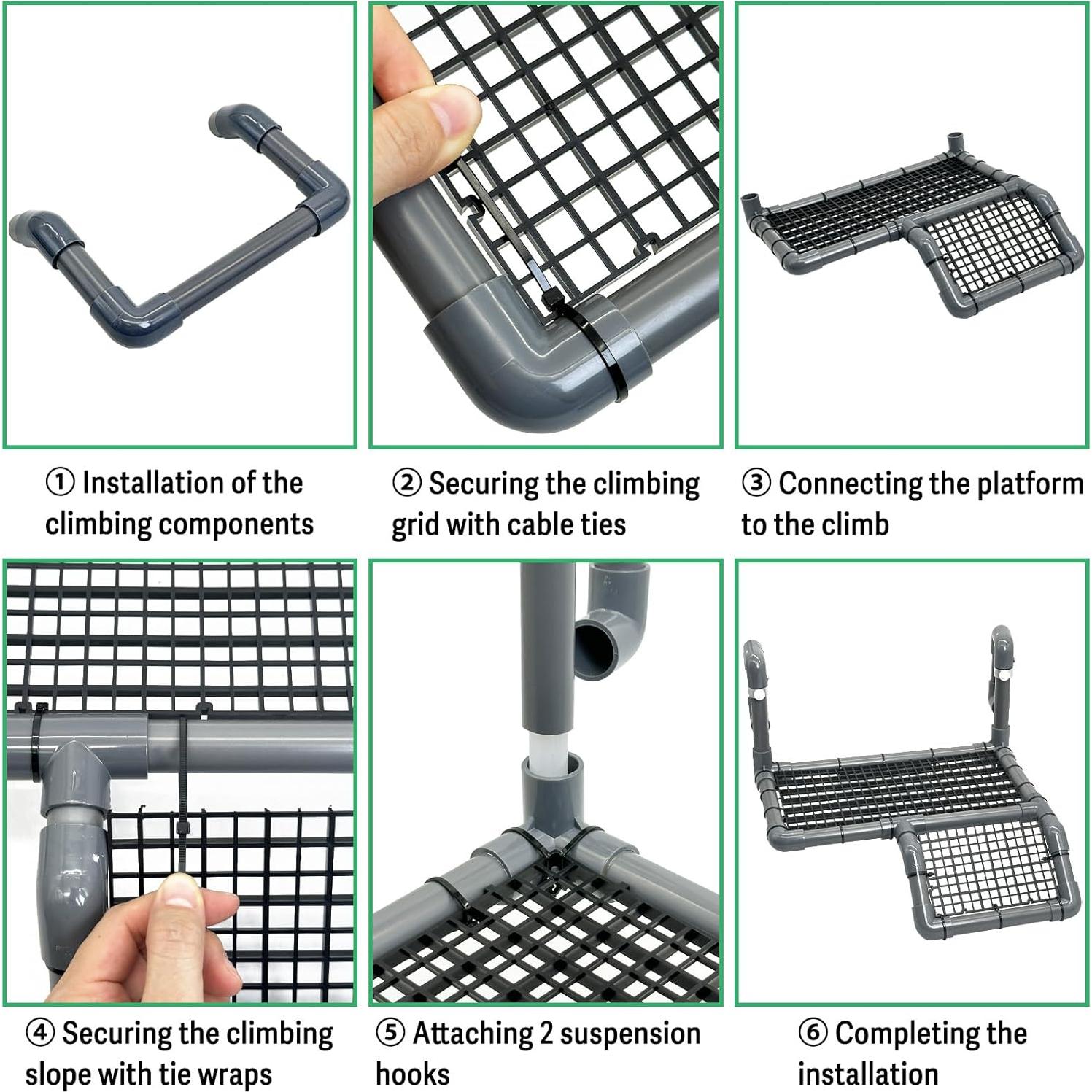 ① Installation of the climbing components

② Securing the climbing grid with cable ties

③ Connecting the platform to the climb

④ Securing the climbing slope with tie wraps

⑤ Attaching 2 suspension hooks

⑥ Completing the installation