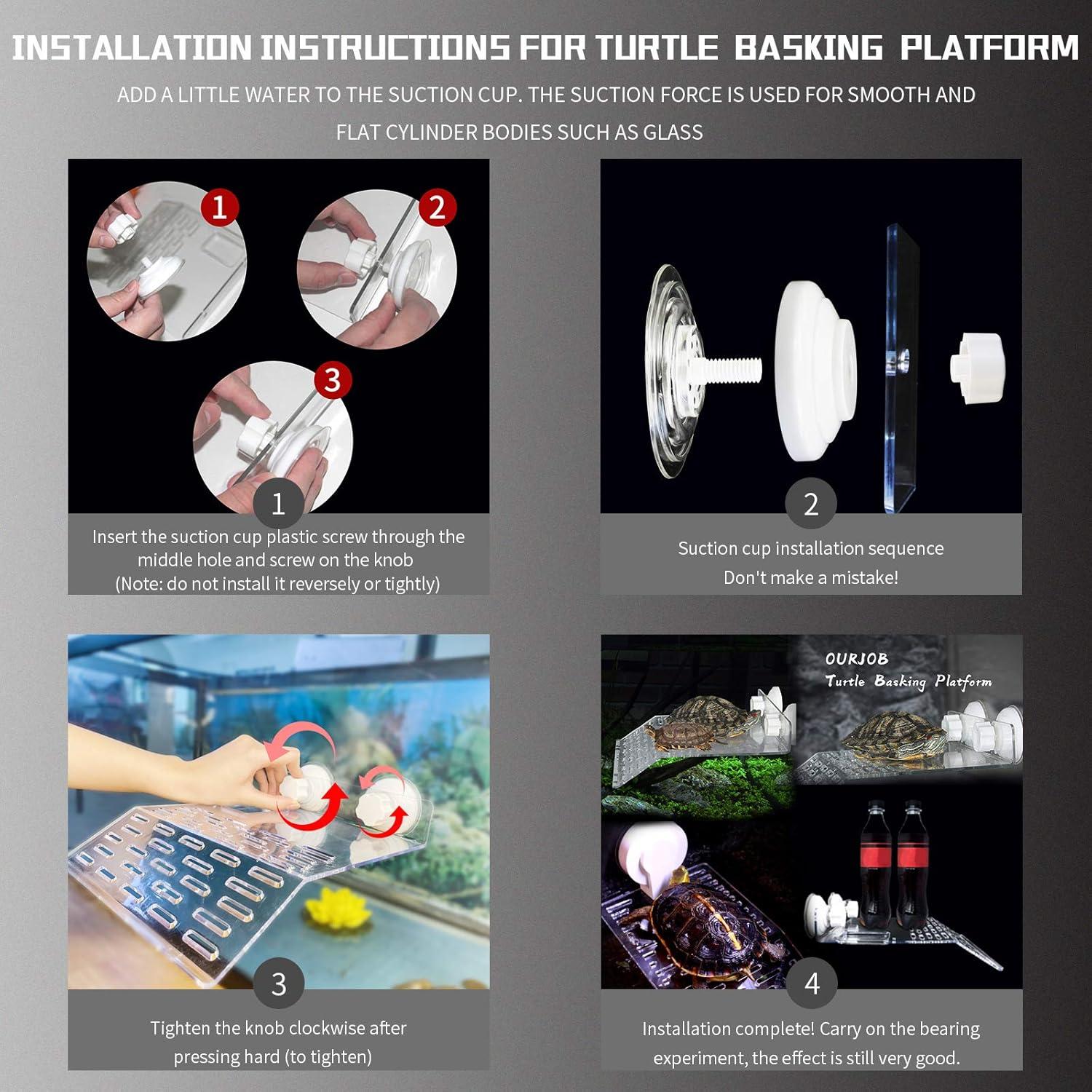 INSTALLATION INSTRUCTIONS FOR TURTLE BASKING PLATFORM

ADD A LITTLE WATER TO THE SUCTION CUP. THE SUCTION FORCE IS USED FOR SMOOTH AND FLAT CYLINDER BODIES SUCH AS GLASS

1

2

3

1

Insert the suction cup plastic screw through the middle hole and screw on the knob (Note: do not install it reversely or tightly)

2

Suction cup installation sequence
Don't make a mistake!

3

Tighten the knob clockwise after pressing hard (to tighten)

OURJOB
Turtle Basking Platform

4

Installation complete! Carry on the bearing experiment, the effect is still very good.