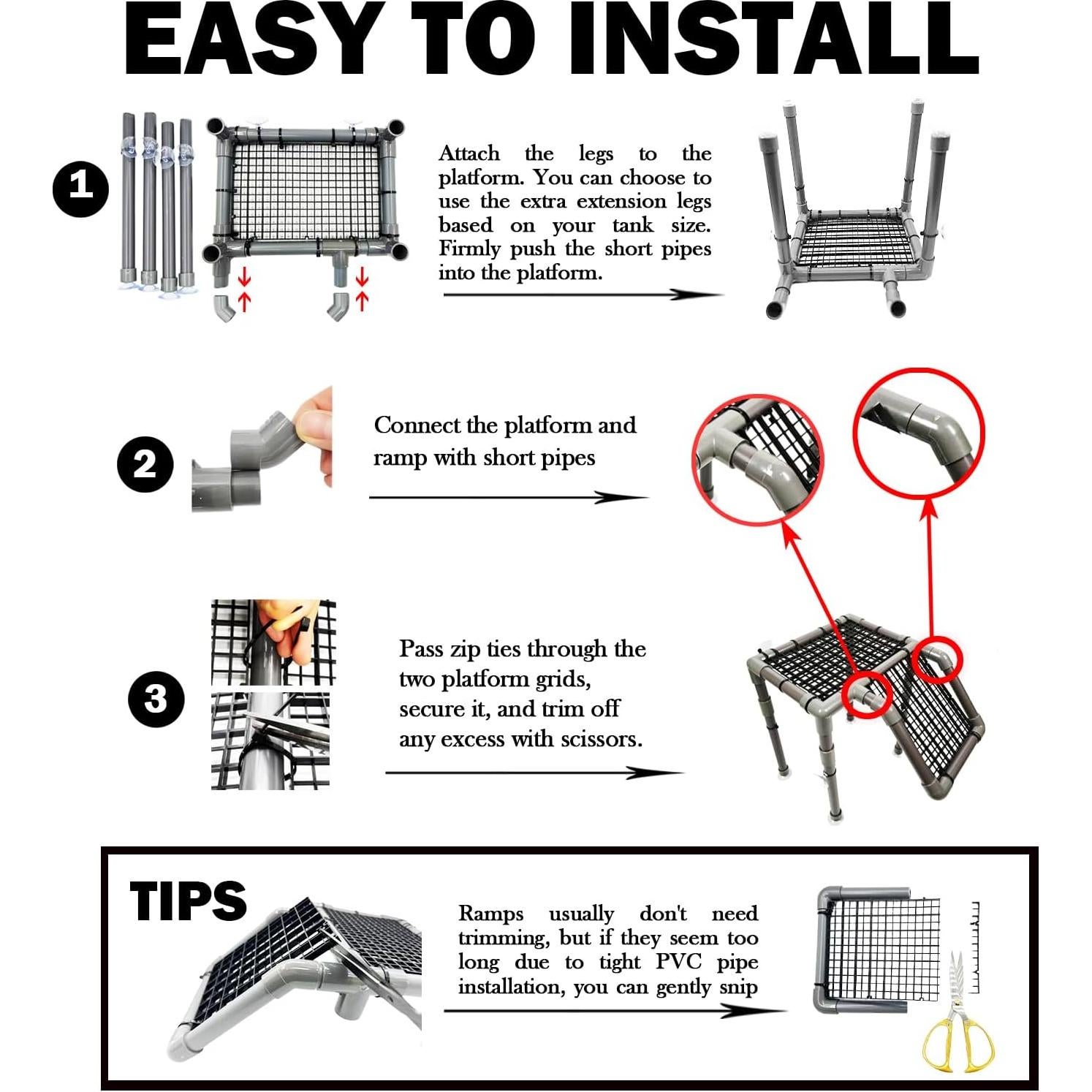 EASY TO INSTALL

1

Attach the legs to the platform. You can choose to use the extra extension legs based on your tank size. Firmly push the short pipes into the platform.

2

Connect the platform and ramp with short pipes

3

Pass zip ties through the two platform grids, secure it, and trim off any excess with scissors.

TIPS

Ramps usually don't need trimming, but if they seem too long due to tight PVC pipe installation, you can gently snip